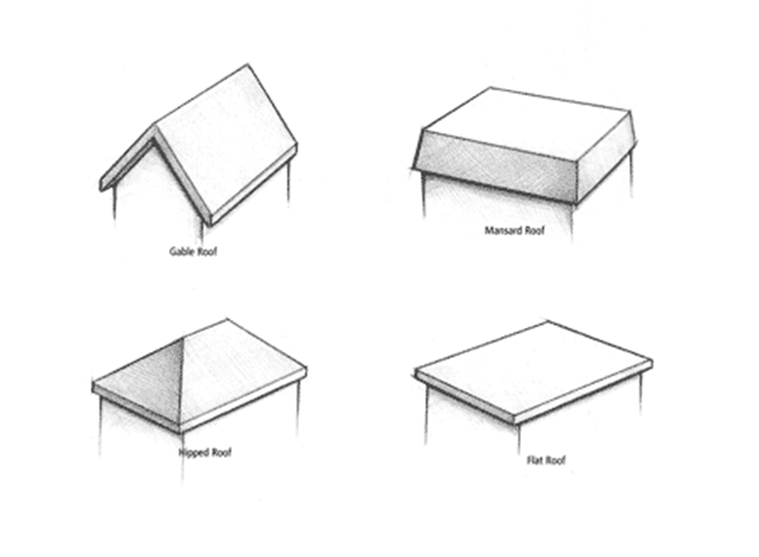 Gable Roof

Mansard Roof

Hipped Roof

Flat Roof