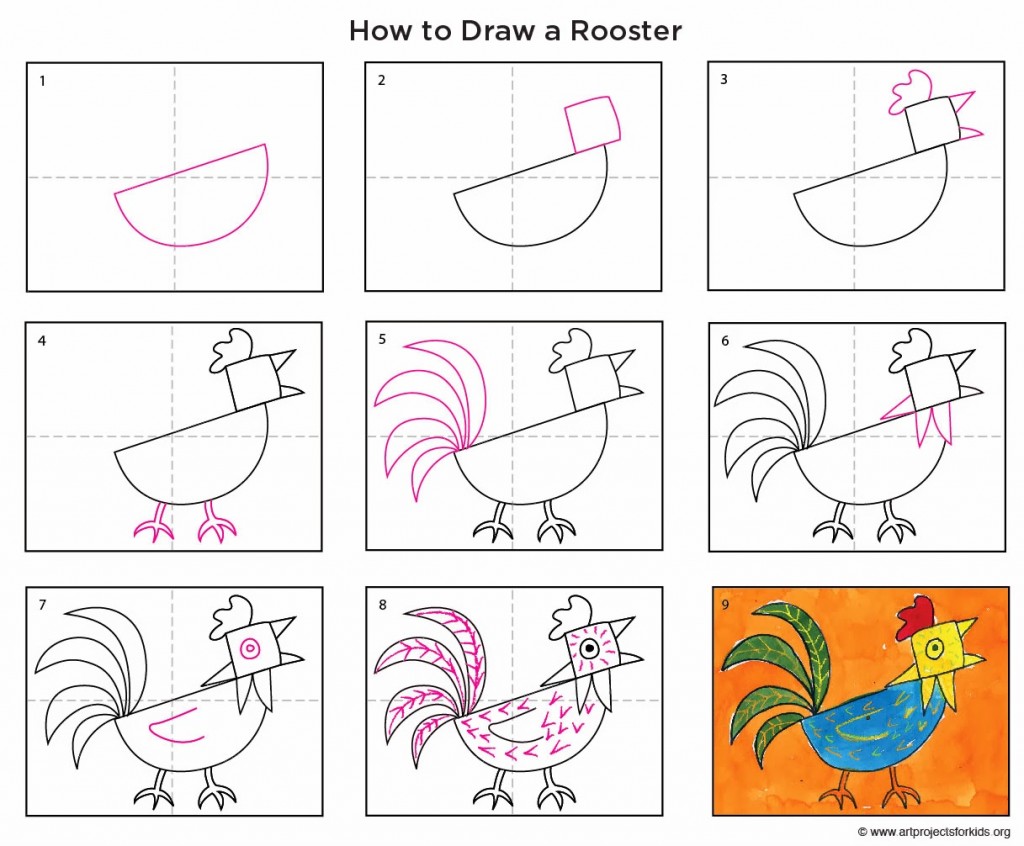 How to Draw a Rooster

1

2

3

4

5

6

7

8

9

© www.artprojectsforkids.org