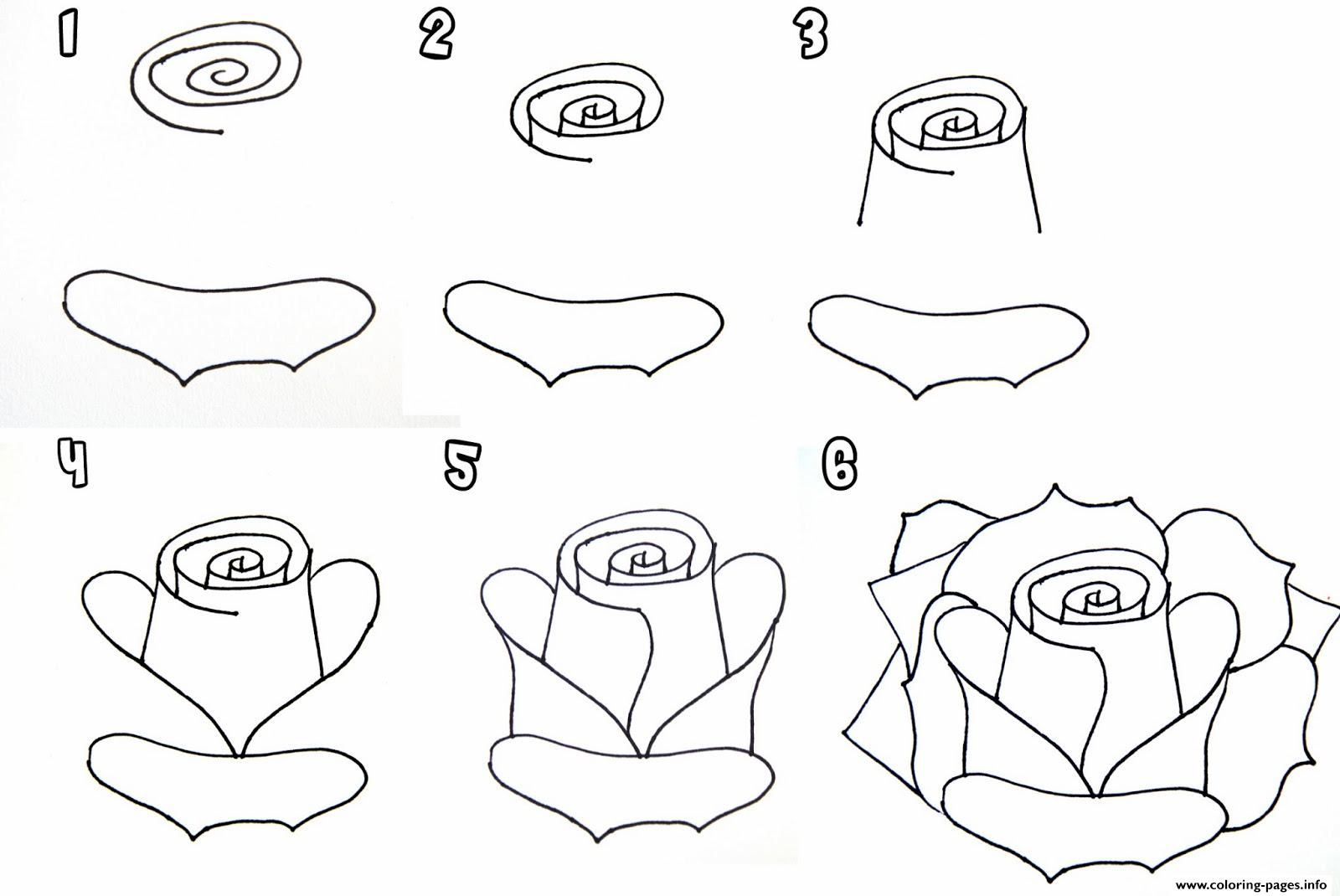 1

2

3

4

5

6

www.coloring-pages.info