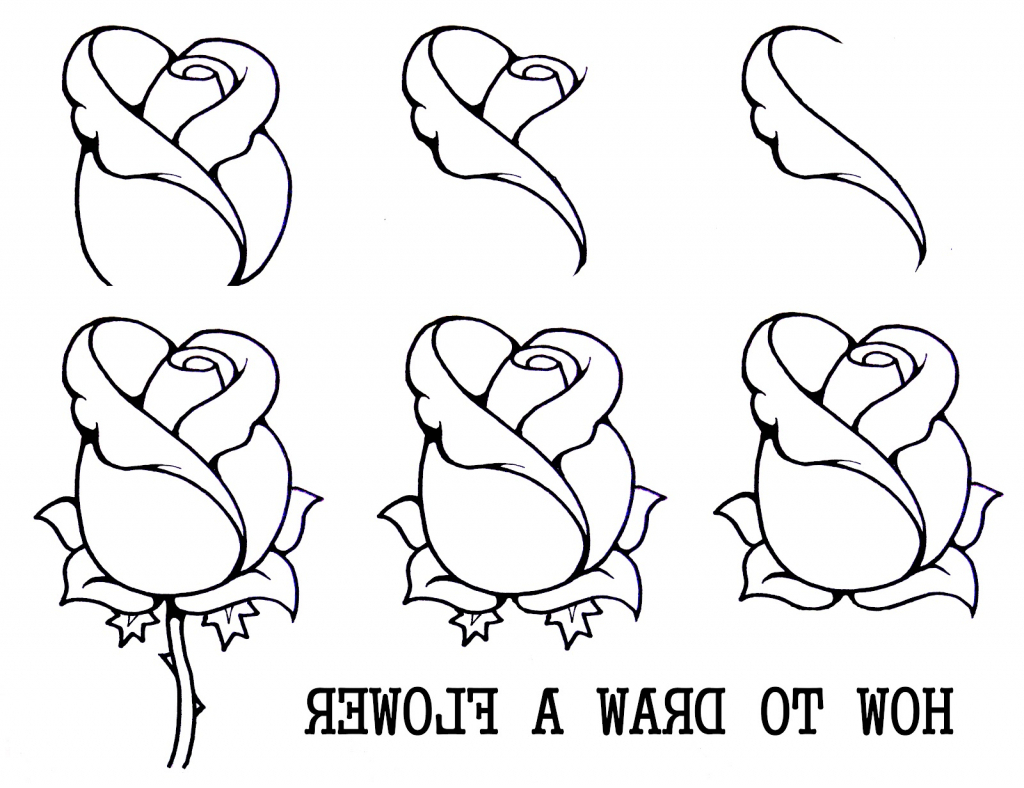 HOW TO DRAW A FLOWER