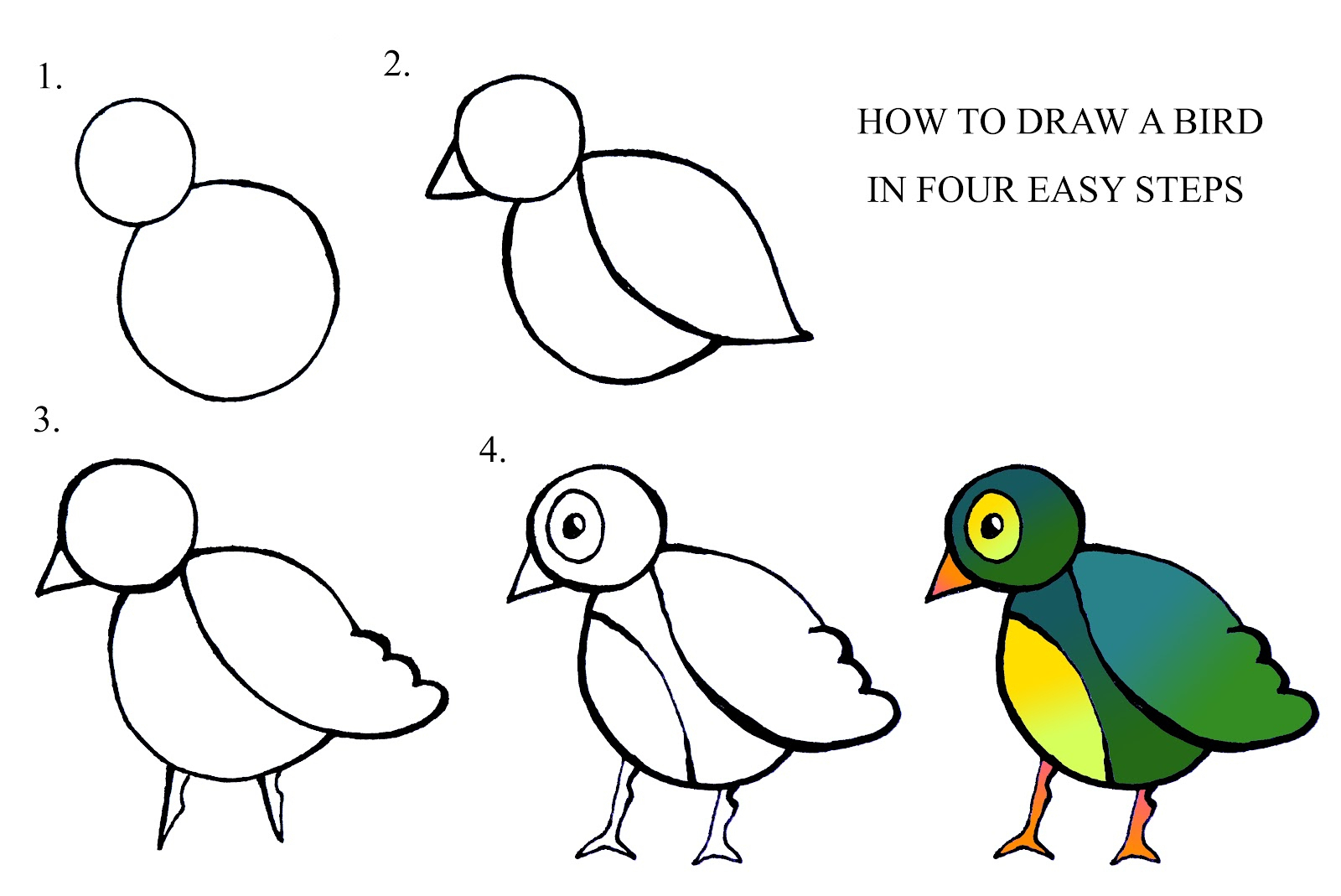 1.

2.

HOW TO DRAW A BIRD

IN FOUR EASY STEPS

3.

4.