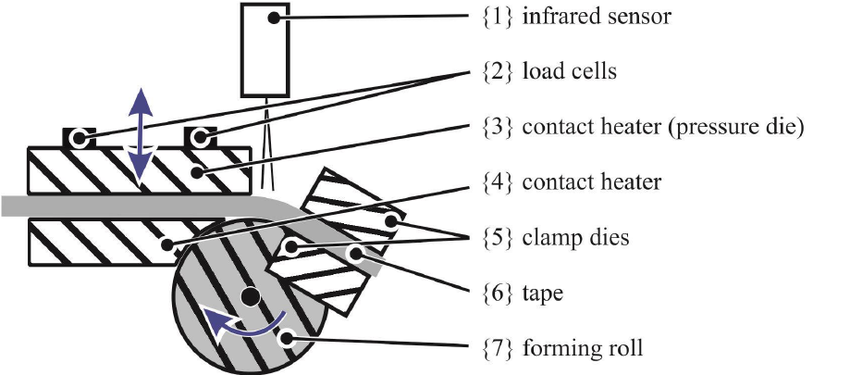 {1} infrared sensor
{2} load cells
{3} contact heater (pressure die)
{4} contact heater
{5} clamp dies
{6} tape
{7} forming roll