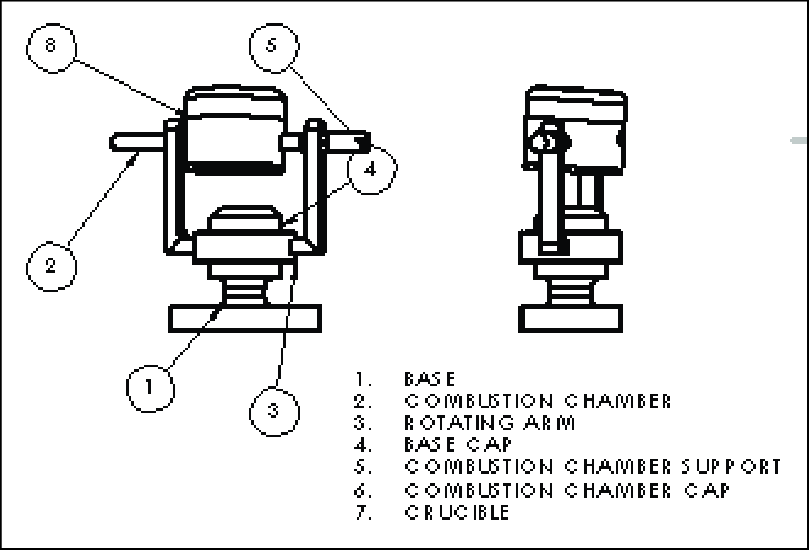 8

5

4

2

1

3

1. BASE
2. COMBUSTION CHAMBER
3. ROTATING ARM
4. BASE CAP
5. COMBUSTION CHAMBER SUPPORT
6. COMBUSTION CHAMBER CAP
7. CRUCIBLE