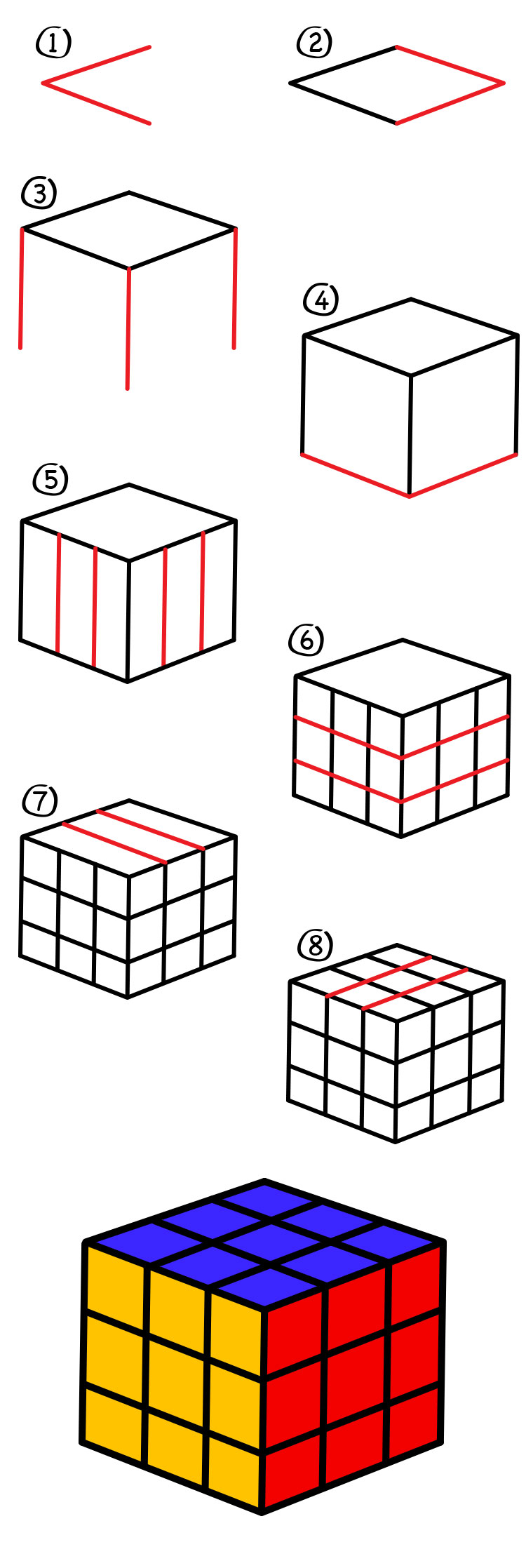 ①
②
③
④
⑤
⑥
⑦
⑧