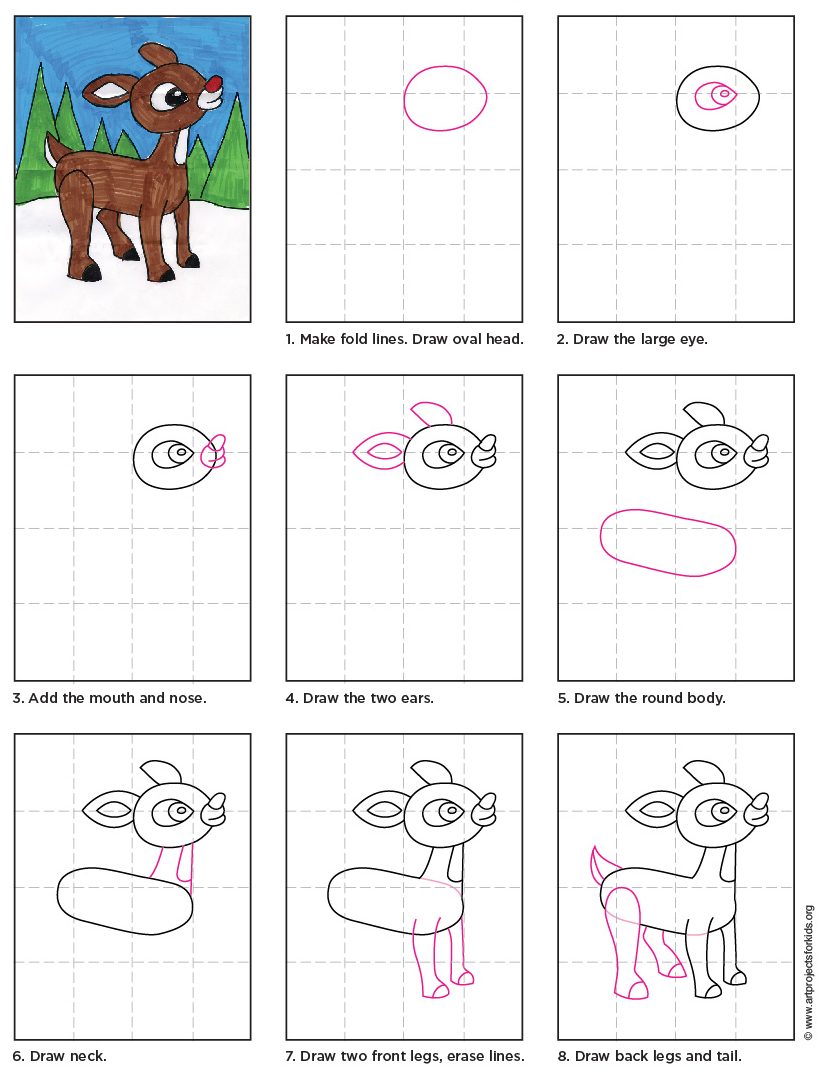 1. Make fold lines. Draw oval head.

2. Draw the large eye.

3. Add the mouth and nose.

4. Draw the two ears.

5. Draw the round body.

6. Draw neck.

7. Draw two front legs, erase lines.

8. Draw back legs and tail.

© www.artprojectsforkids.org