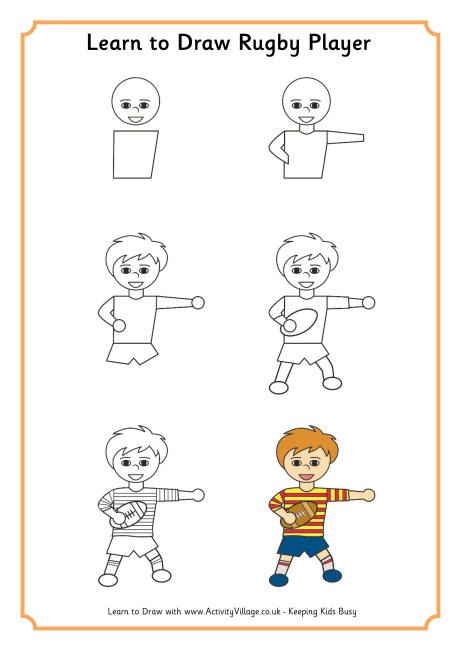 Learn to Draw Rugby Player

Learn to Draw with www.ActivityVillage.co.uk - Keeping Kids Busy