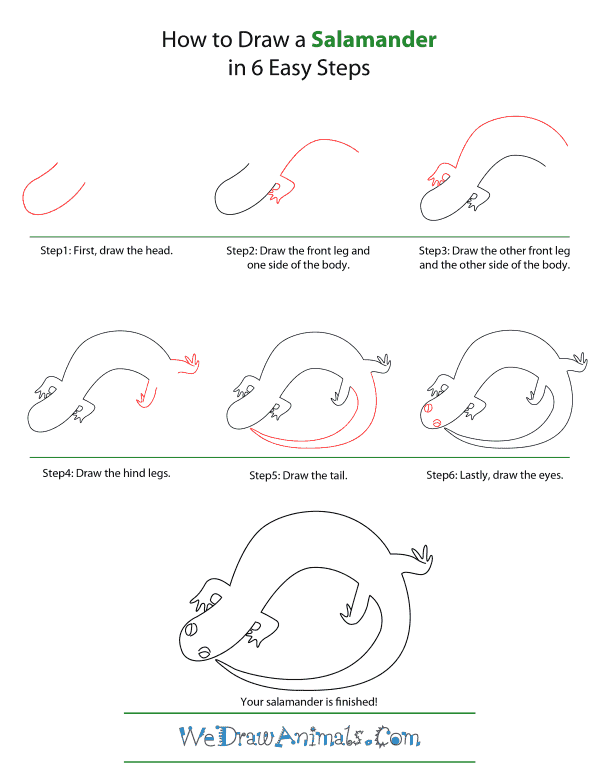 How to Draw a Salamander
in 6 Easy Steps

Step1: First, draw the head.

Step2: Draw the front leg and one side of the body.

Step3: Draw the other front leg and the other side of the body.

Step4: Draw the hind legs.

Step5: Draw the tail.

Step6: Lastly, draw the eyes.

Your salamander is finished!

WeDrawAnimals.Com