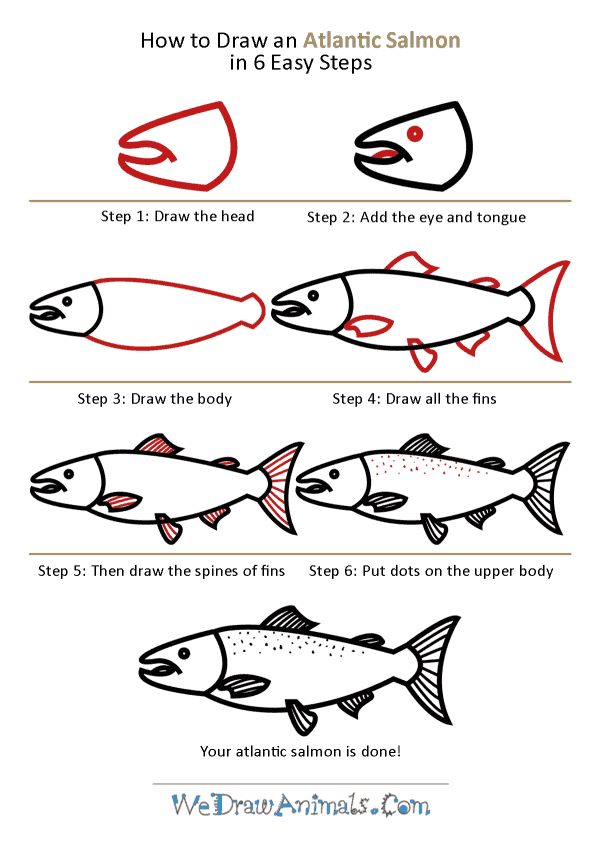 How to Draw an Atlantic Salmon in 6 Easy Steps

Step 1: Draw the head

Step 2: Add the eye and tongue

Step 3: Draw the body

Step 4: Draw all the fins

Step 5: Then draw the spines of fins

Step 6: Put dots on the upper body

Your atlantic salmon is done!

WeDrawAnimals.Com