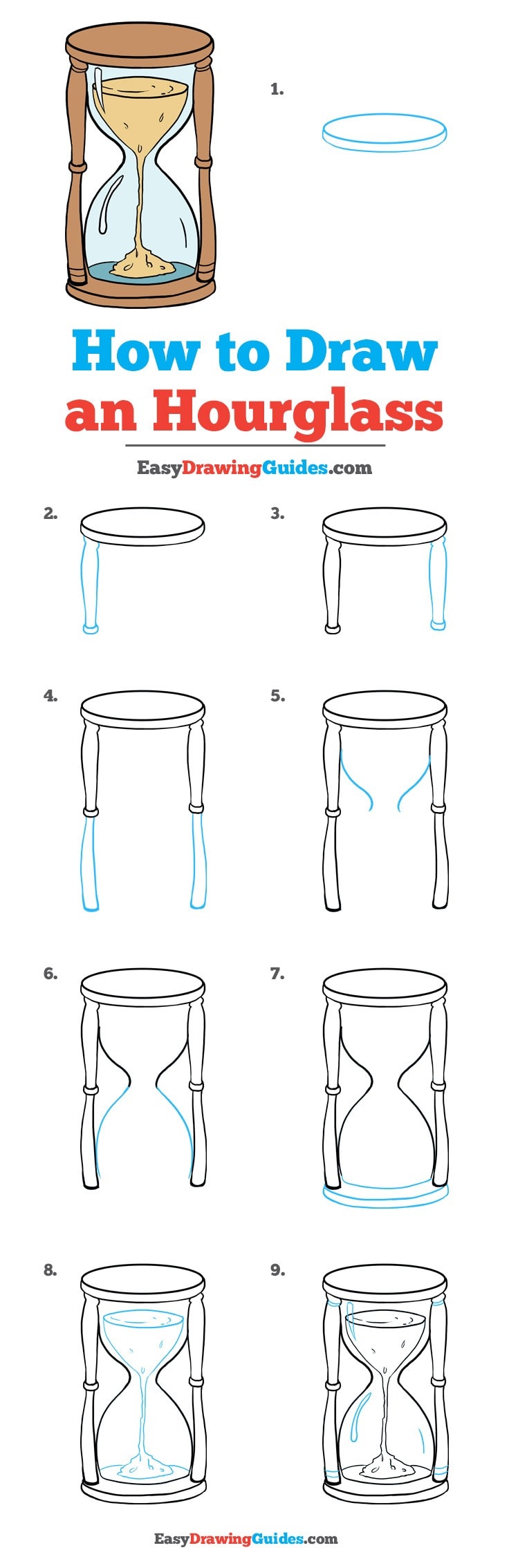 1.

How to Draw an Hourglass

EasyDrawingGuides.com

2.

3.

4.

5.

6.

7.

8.

9.

EasyDrawingGuides.com