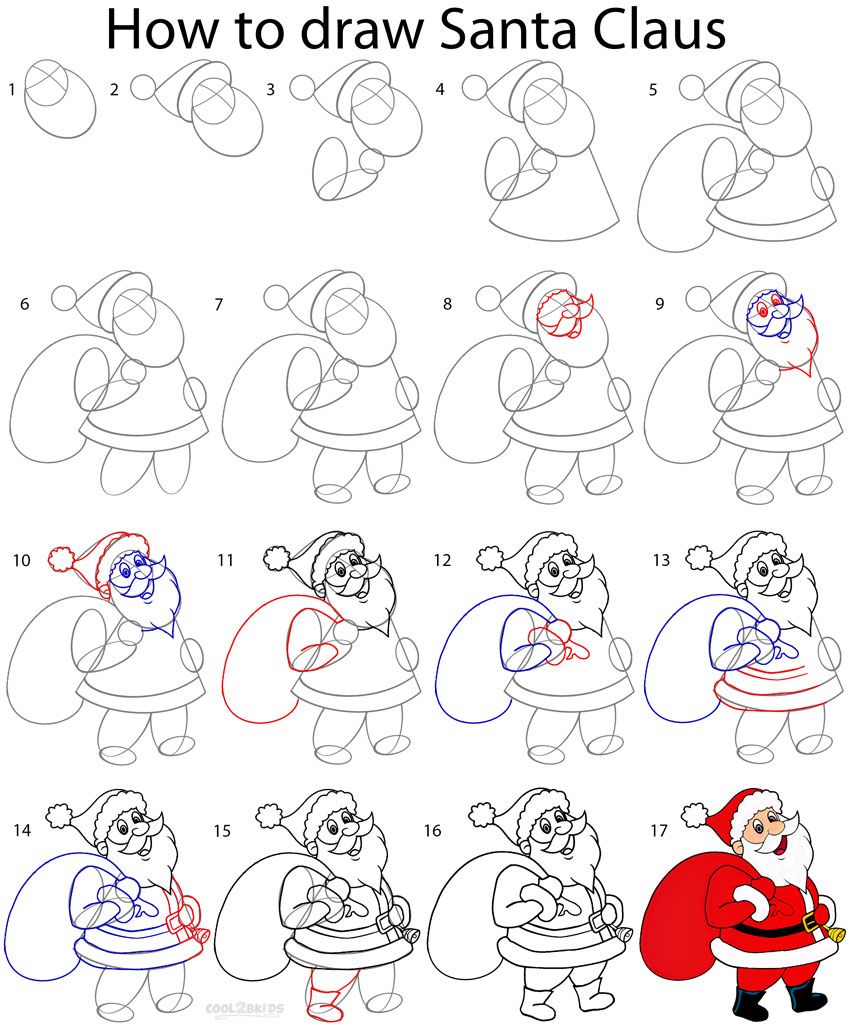 How to draw Santa Claus

1
2
3
4
5
6
7
8
9
10
11
12
13
14
15
16
17

COOL2BKIDS