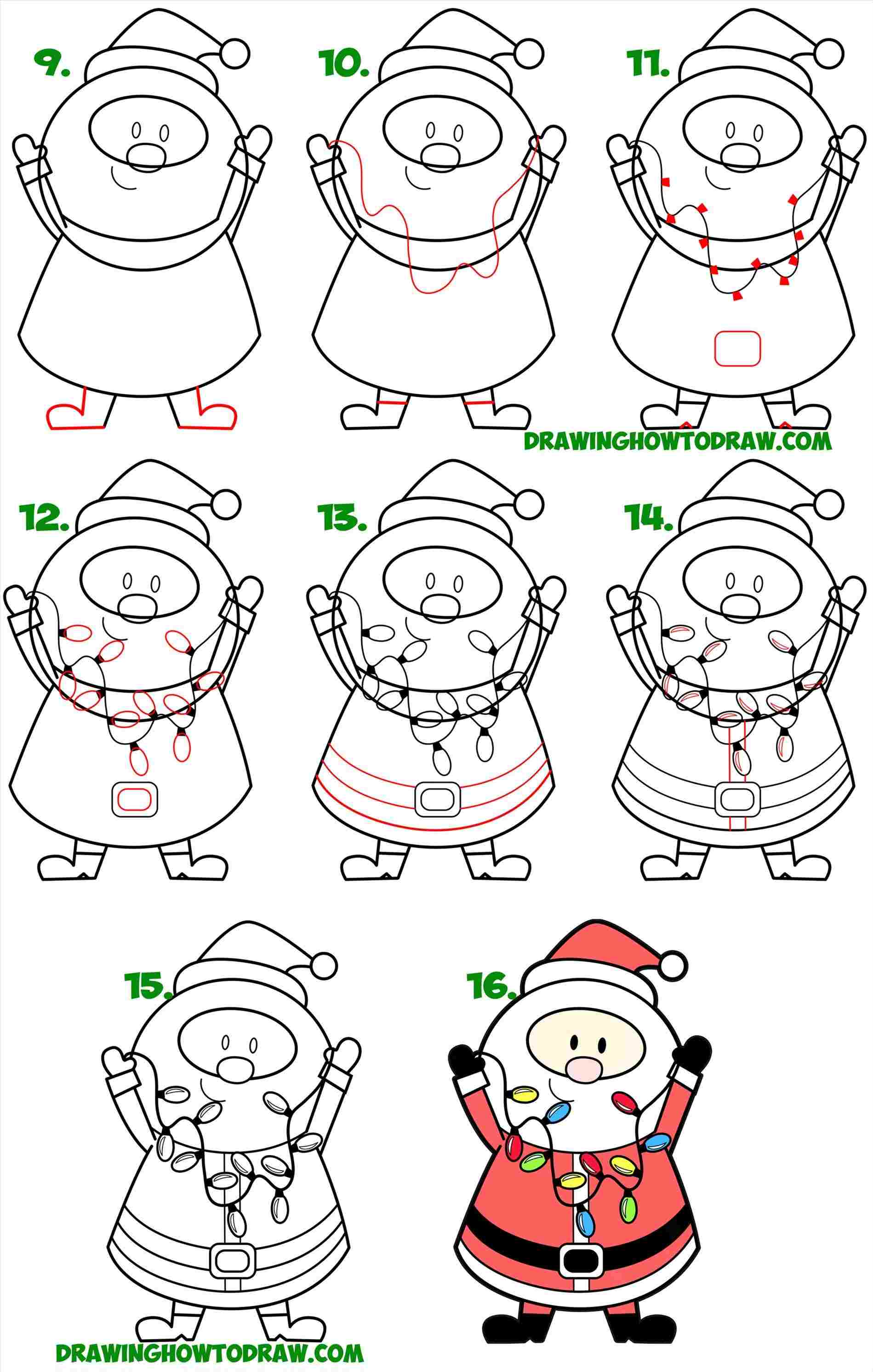 9.

10.

11.

DRAWINGHOWTODRAW.COM

12.

13.

14.

15.

16.

DRAWINGHOWTODRAW.COM