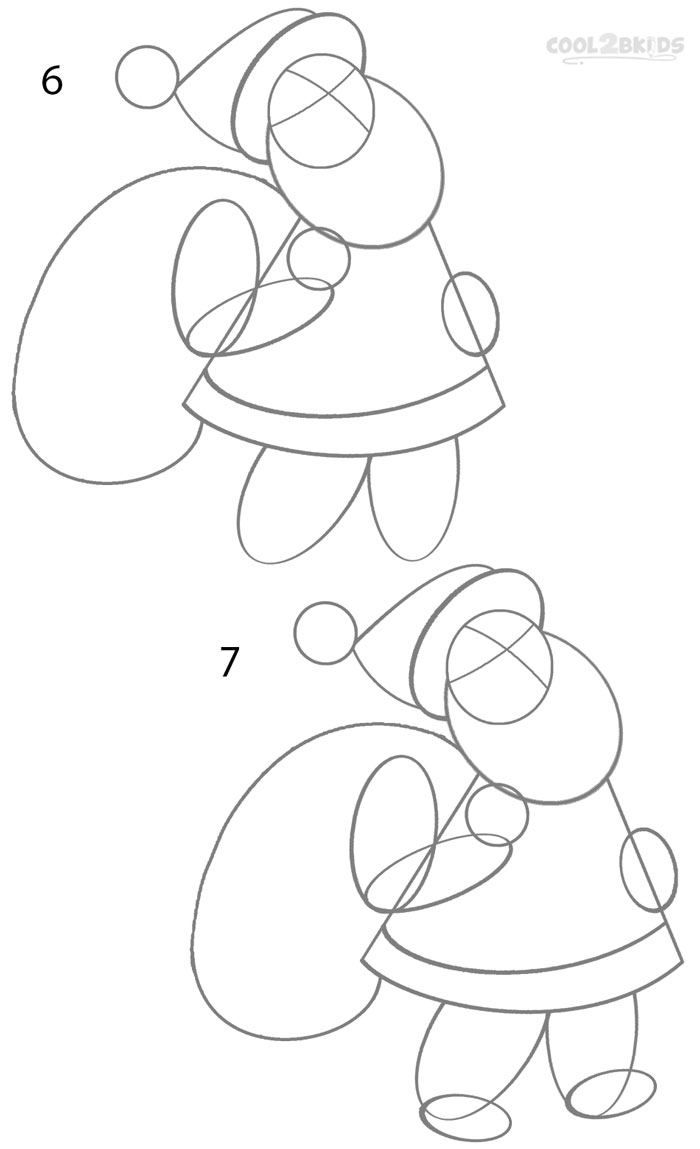 6

COOL2BKIDS

7