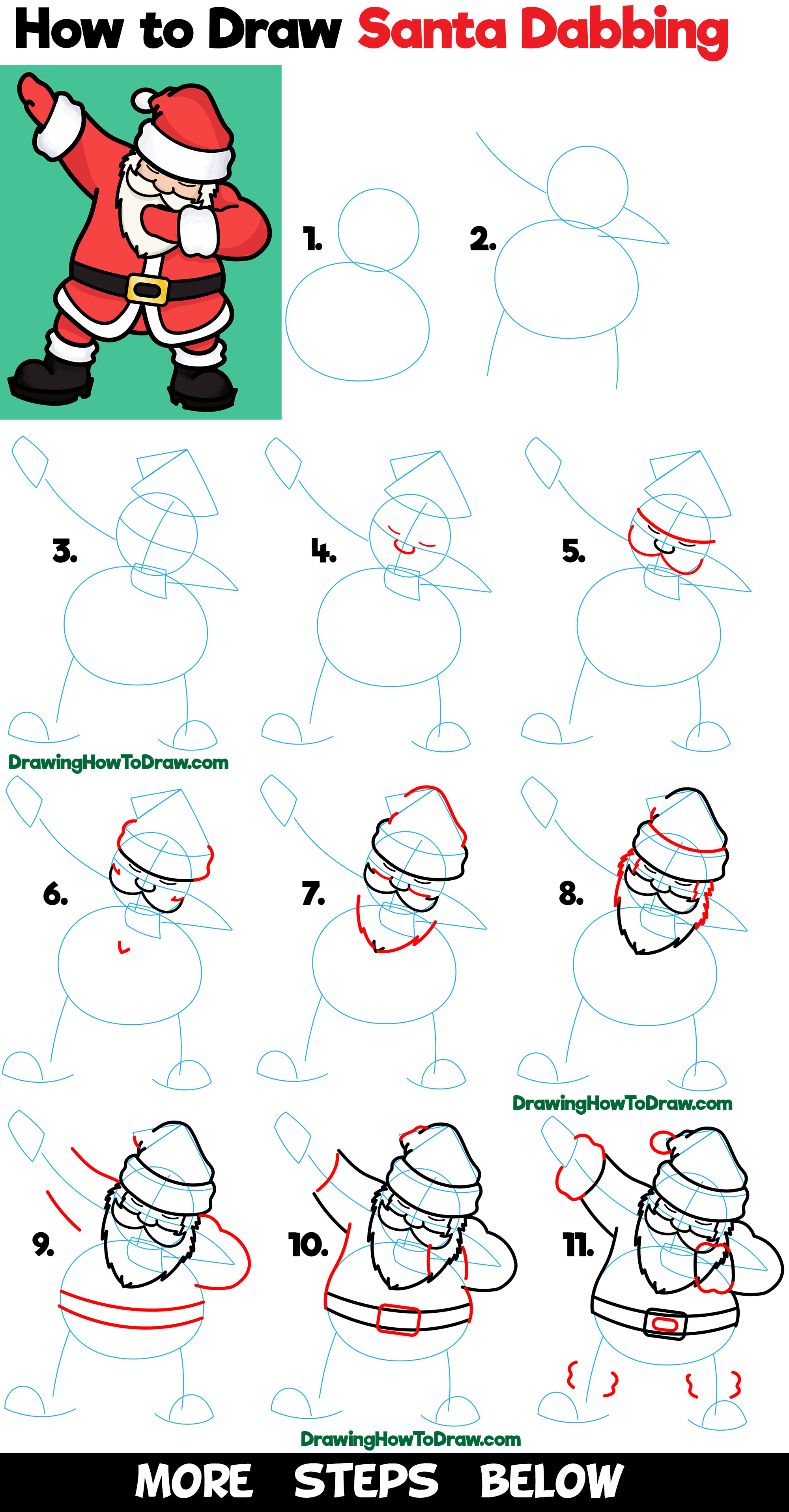 How to Draw Santa Dabbing

1.

2.

3.

4.

5.

DrawingHowToDraw.com

6.

7.

8.

DrawingHowToDraw.com

9.

10.

11.

DrawingHowToDraw.com

MORE STEPS BELOW