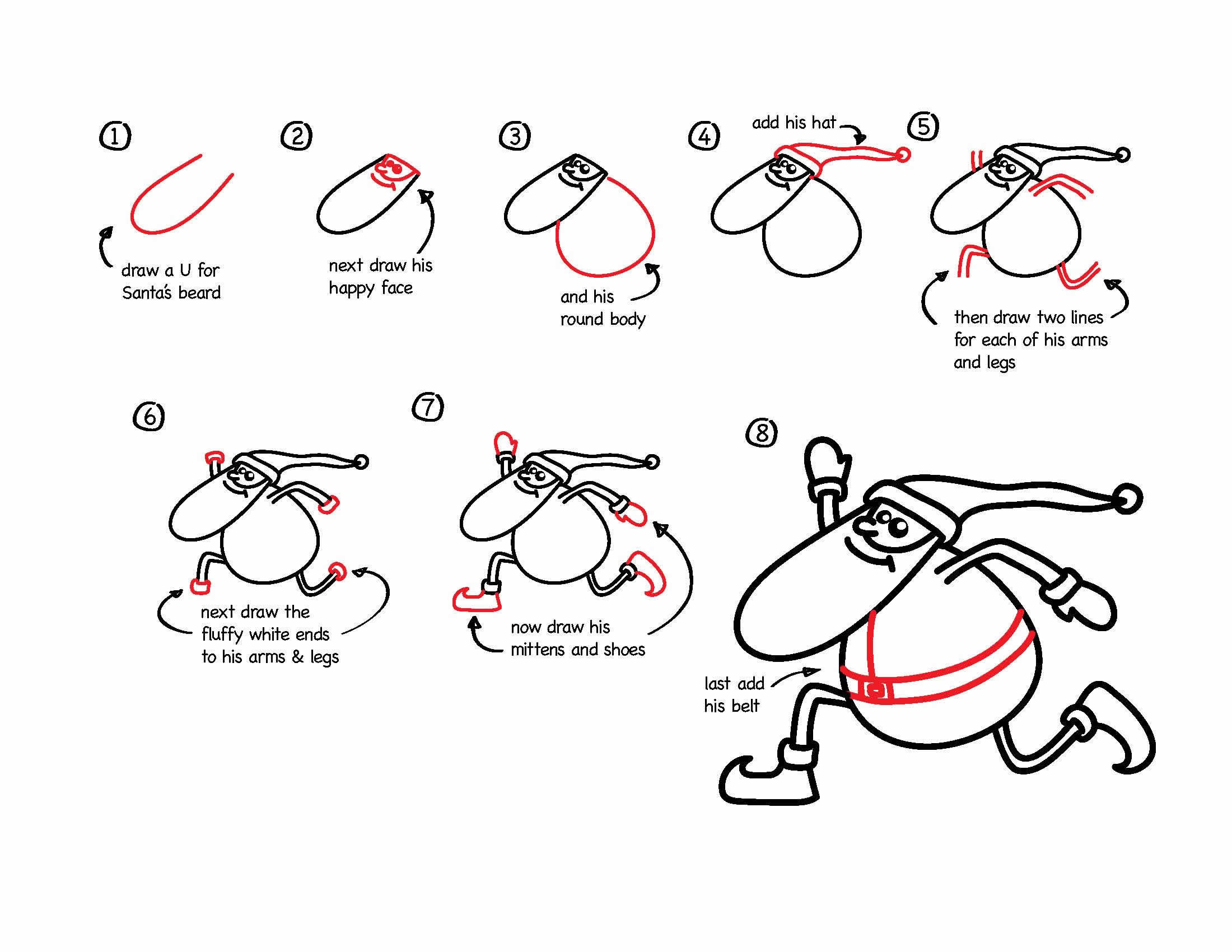 1

draw a U for Santa's beard

2

next draw his happy face

3

and his round body

4

add his hat

5

then draw two lines for each of his arms and legs

6

next draw the fluffy white ends to his arms & legs

7

now draw his mittens and shoes

8

last add his belt