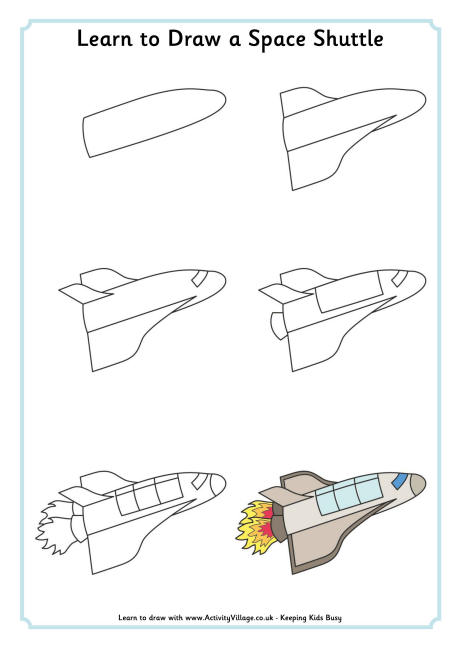 Learn to Draw a Space Shuttle

Learn to draw with www.ActivityVillage.co.uk - Keeping Kids Busy