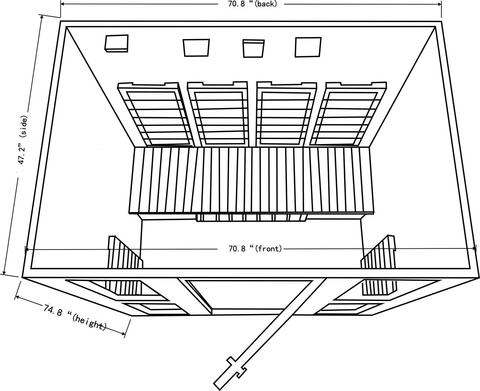 70.8 "(back)

47.2" (side)

70.8 "(front)

74.8 "(height)