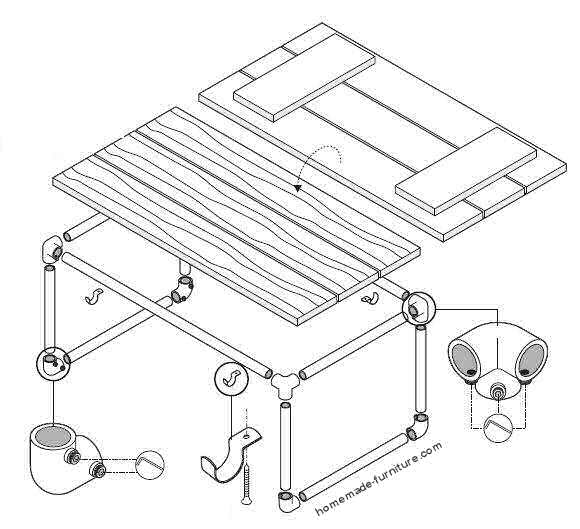 homemade-furniture.com