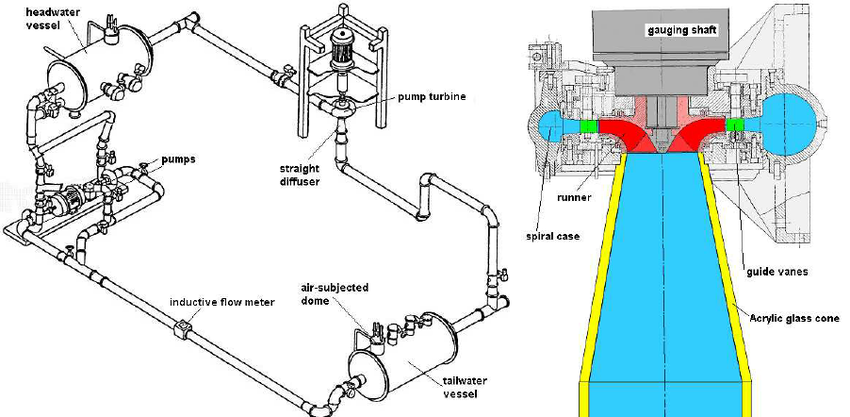 headwater vessel

pump turbine

pumps

straight diffuser

inductive flow meter

air-subjected dome

tailwater vessel

gauging shaft

runner

spiral case

guide vanes

Acrylic glass cone