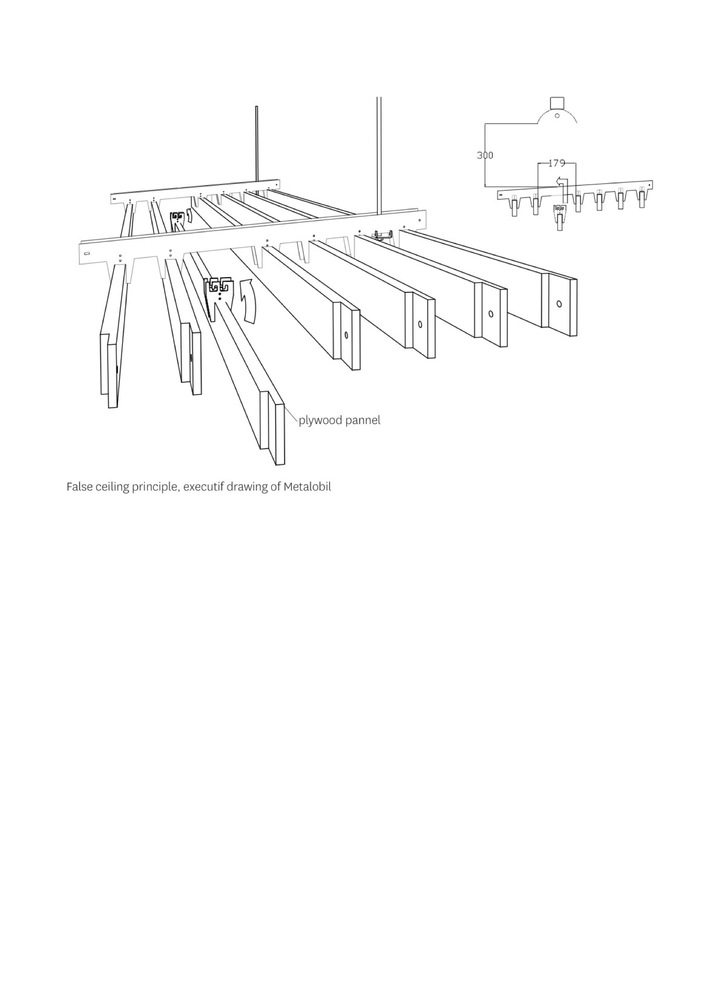 300

179

plywood pannel

False ceiling principle, executif drawing of Metalobil