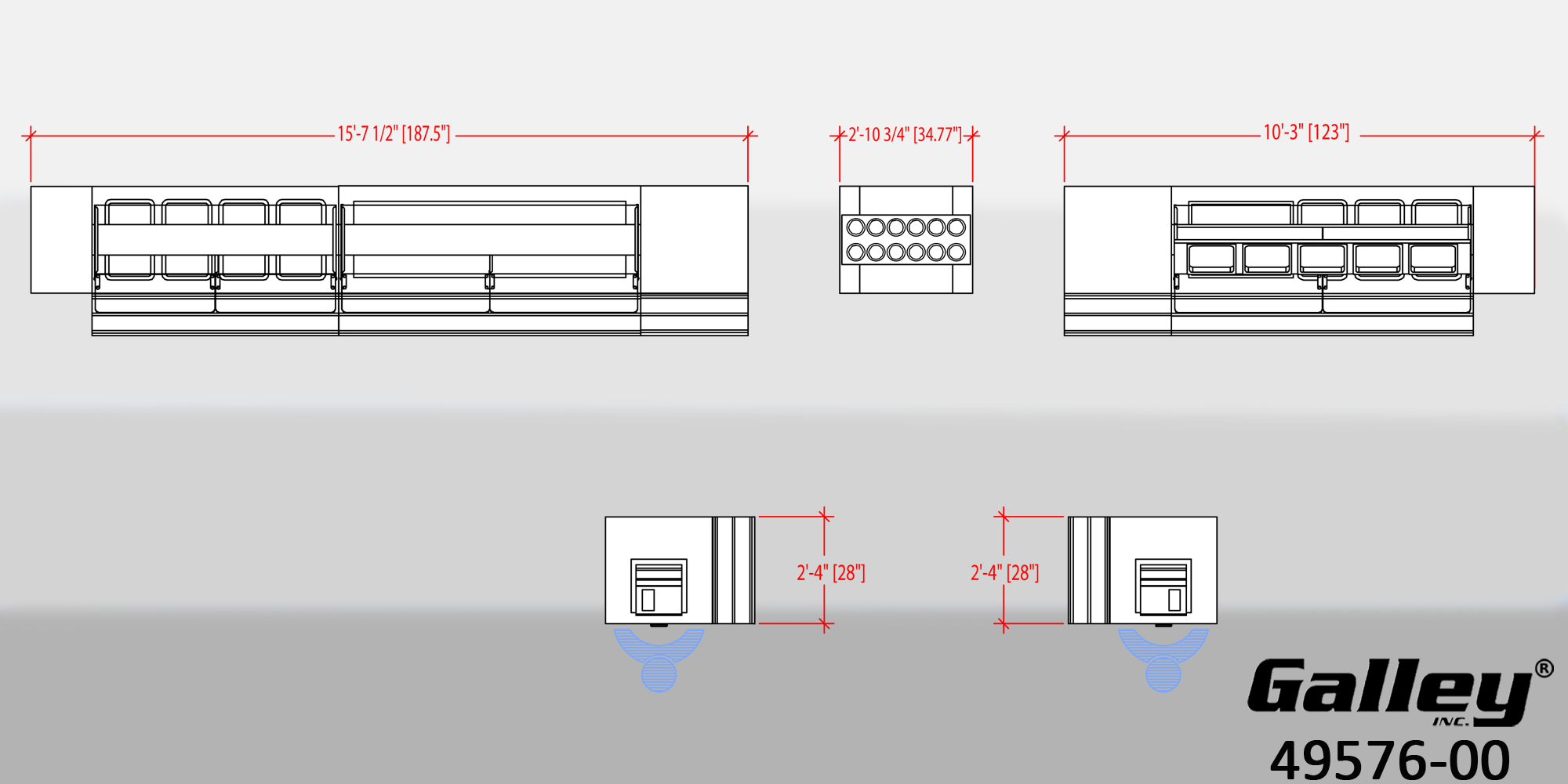 15'-7 1/2" [187.5"]

2'-10 3/4" [34.77"]

10'-3" [123"]

2'-4" [28"]

2'-4" [28"]

Galley®
INC.
49576-00