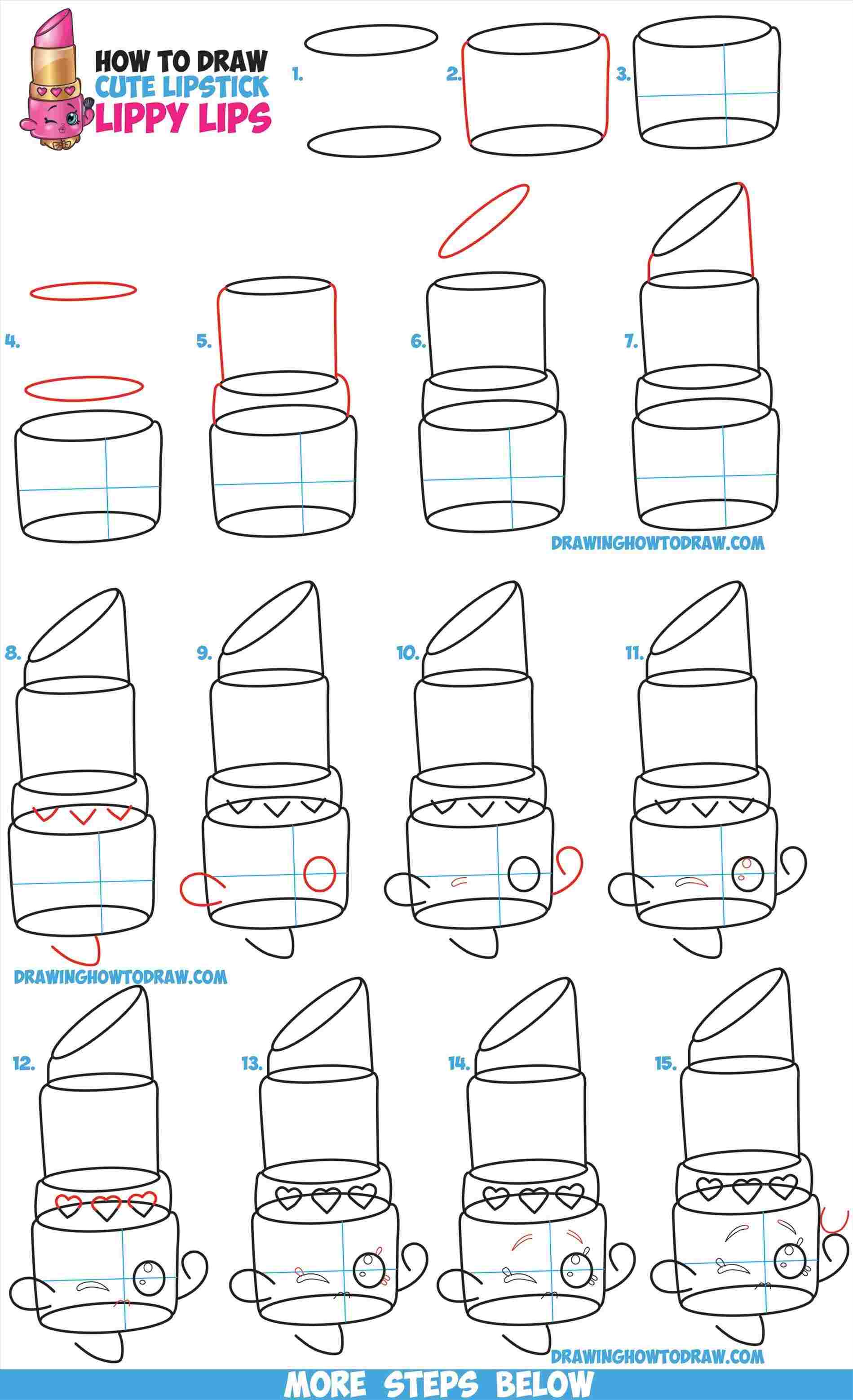 HOW TO DRAW
CUTE LIPSTICK
LIPPY LIPS

1.
2.
3.
4.
5.
6.
7.

DRAWINGHOWTODRAW.COM

8.
9.
10.
11.

DRAWINGHOWTODRAW.COM

12.
13.
14.
15.

DRAWINGHOWTODRAW.COM

MORE STEPS BELOW