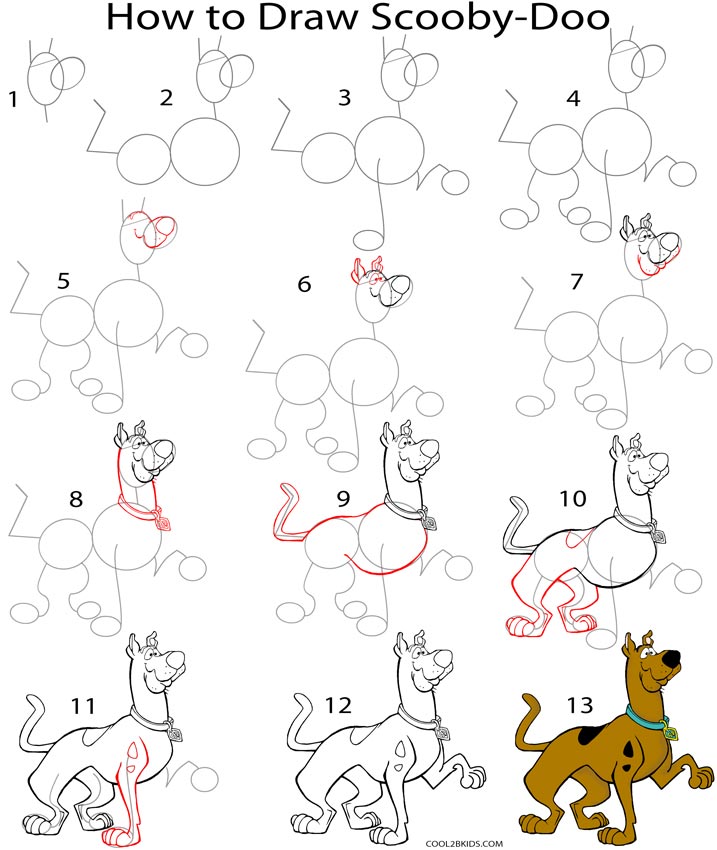 How to Draw Scooby-Doo

1

2

3

4

5

6

7

8

9

10

11

12

13

COOL2BKIDS.COM