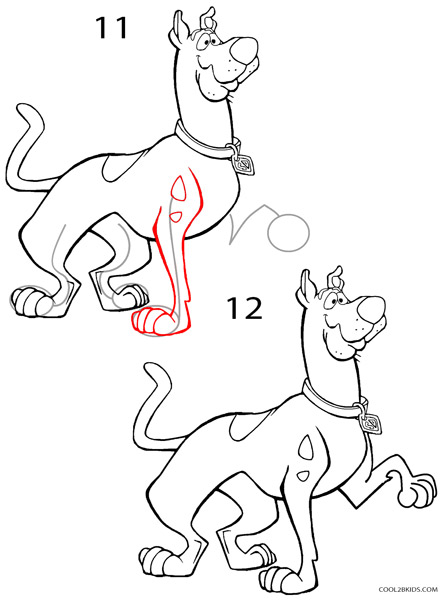 11

12

COOL2BKIDS.COM