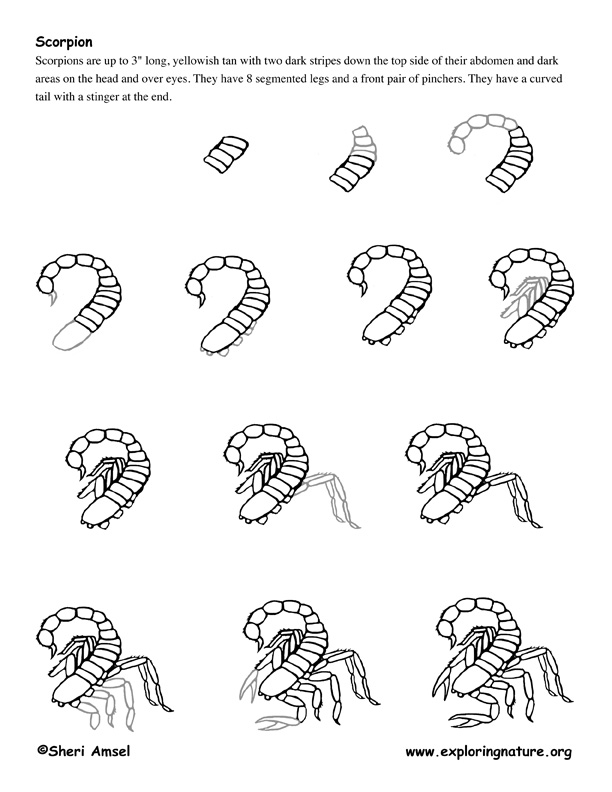 Scorpion

Scorpions are up to 3" long, yellowish tan with two dark stripes down the top side of their abdomen and dark areas on the head and over eyes. They have 8 segmented legs and a front pair of pinchers. They have a curved tail with a stinger at the end.

©Sheri Amsel

www.exploringnature.org