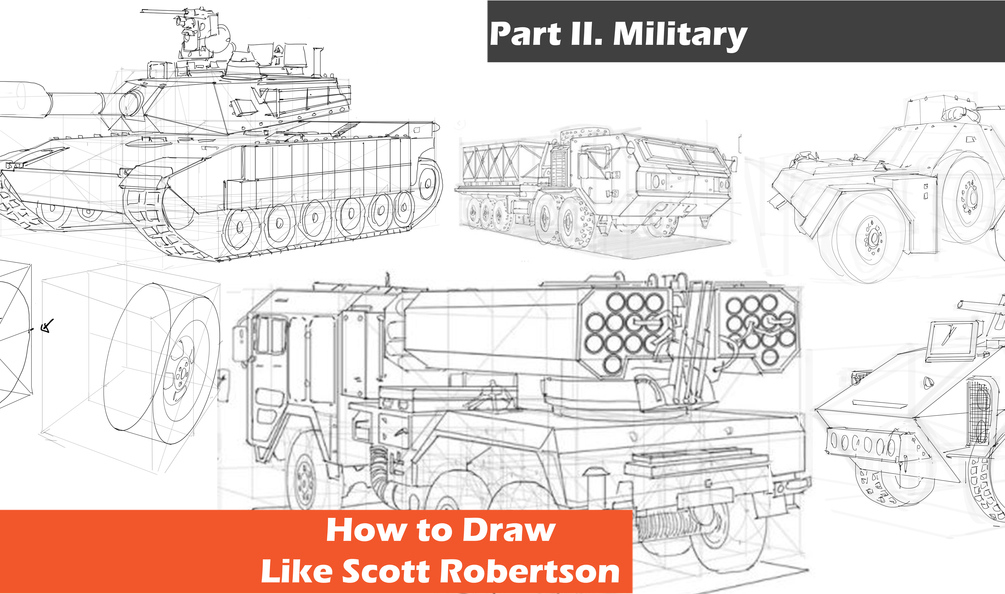 Part II. Military

How to Draw
Like Scott Robertson