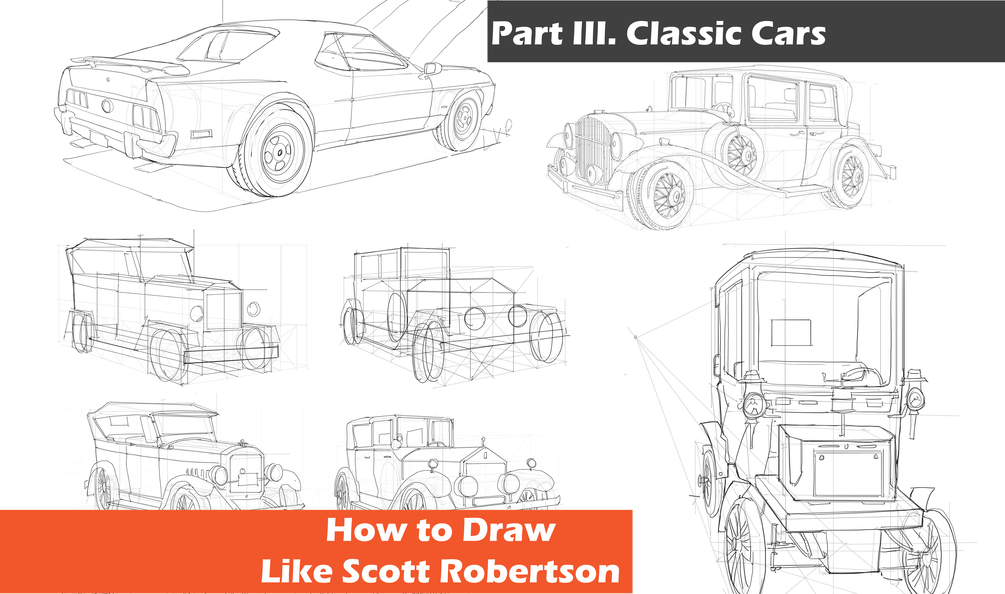 Part III. Classic Cars

How to Draw
Like Scott Robertson