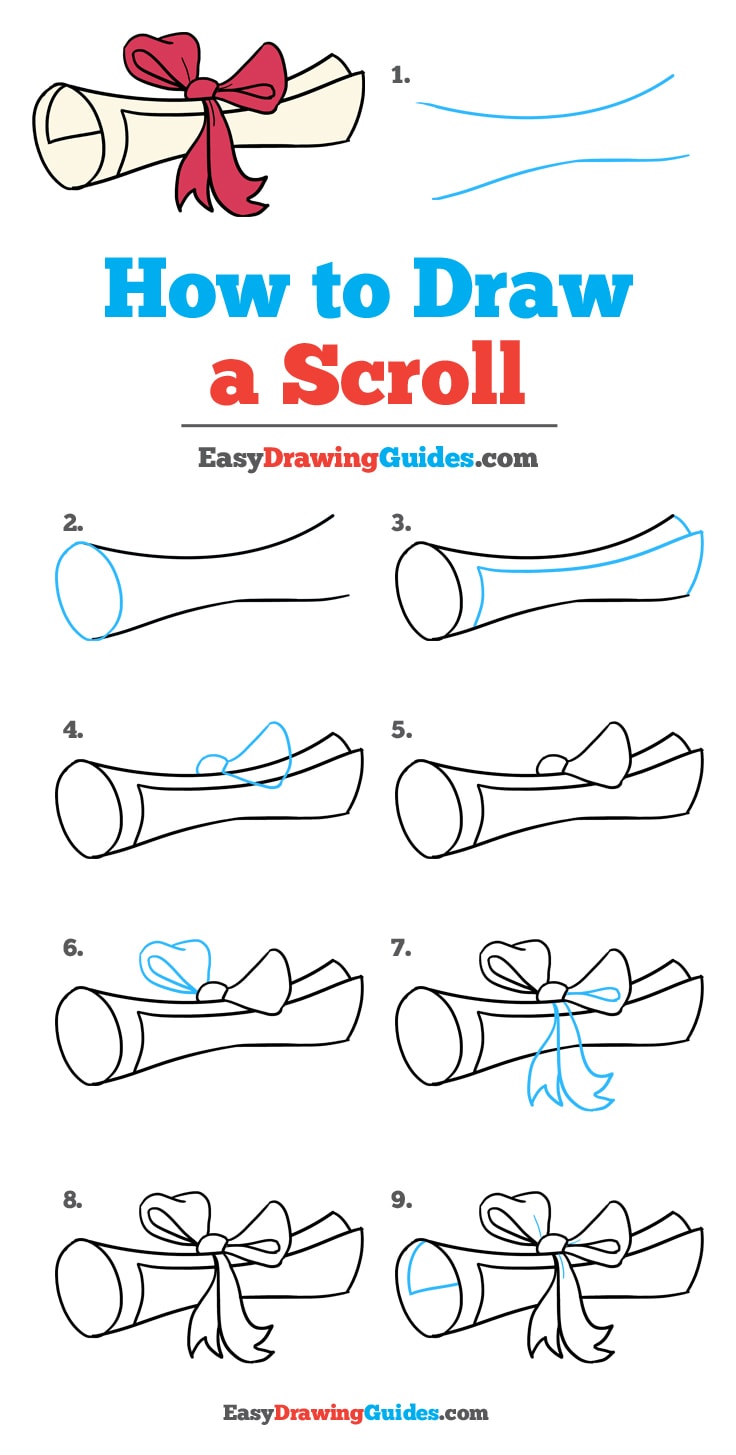 1.

How to Draw a Scroll

EasyDrawingGuides.com

2.

3.

4.

5.

6.

7.

8.

9.

EasyDrawingGuides.com