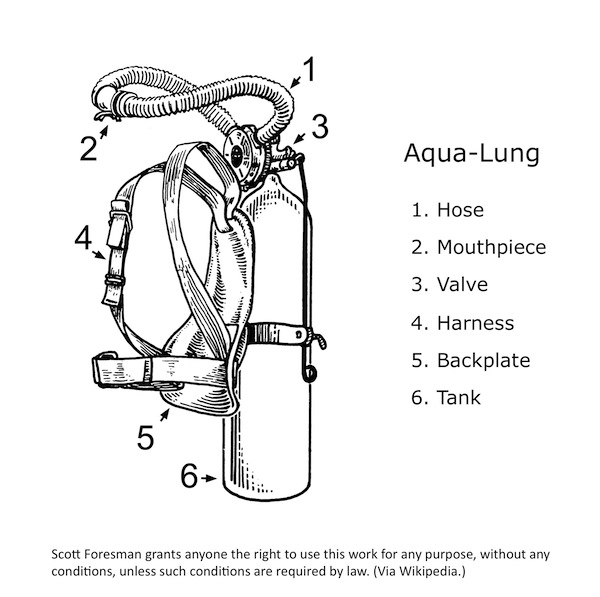 1
2
3
4
5
6

Aqua-Lung

1. Hose
2. Mouthpiece
3. Valve
4. Harness
5. Backplate
6. Tank

Scott Foresman grants anyone the right to use this work for any purpose, without any conditions, unless such conditions are required by law. (Via Wikipedia.)