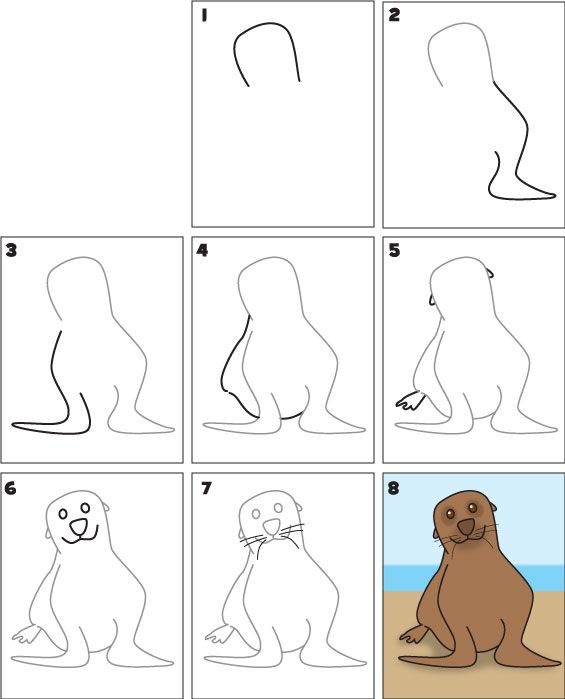 1

2

3

4

5

6

7

8