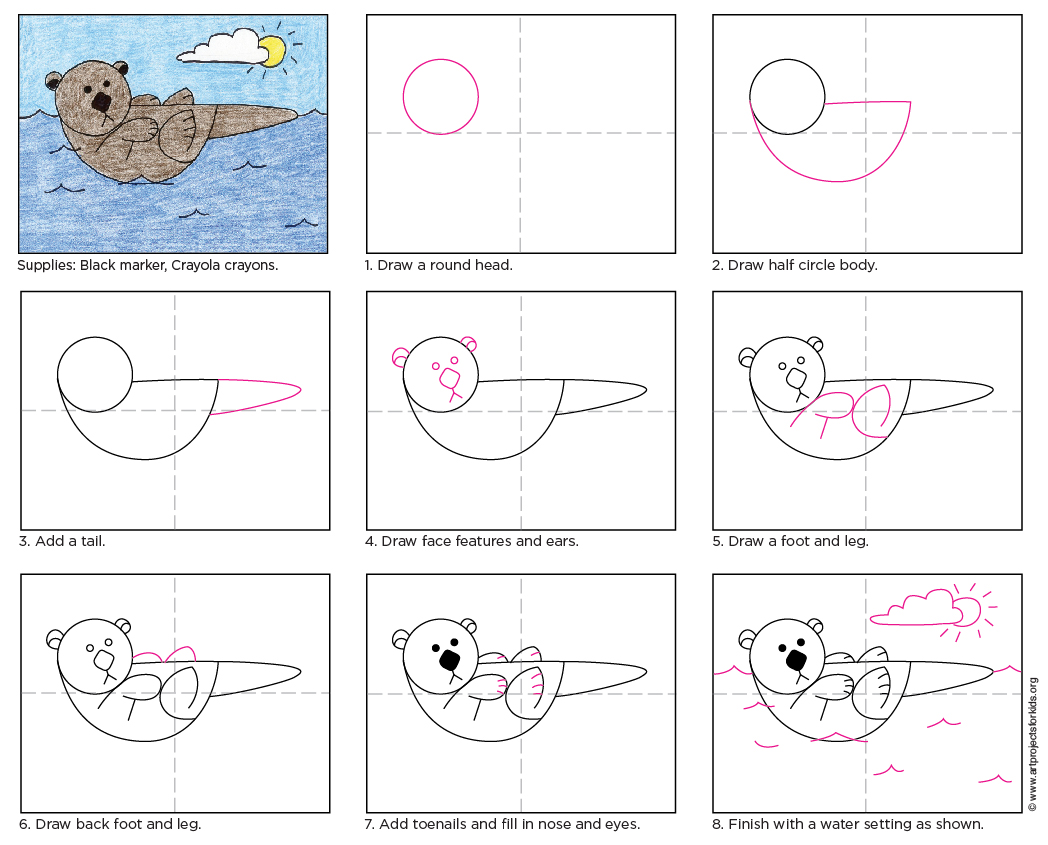 Supplies: Black marker, Crayola crayons.

1. Draw a round head.

2. Draw half circle body.

3. Add a tail.

4. Draw face features and ears.

5. Draw a foot and leg.

6. Draw back foot and leg.

7. Add toenails and fill in nose and eyes.

8. Finish with a water setting as shown.

© www.artprojectsforkids.org