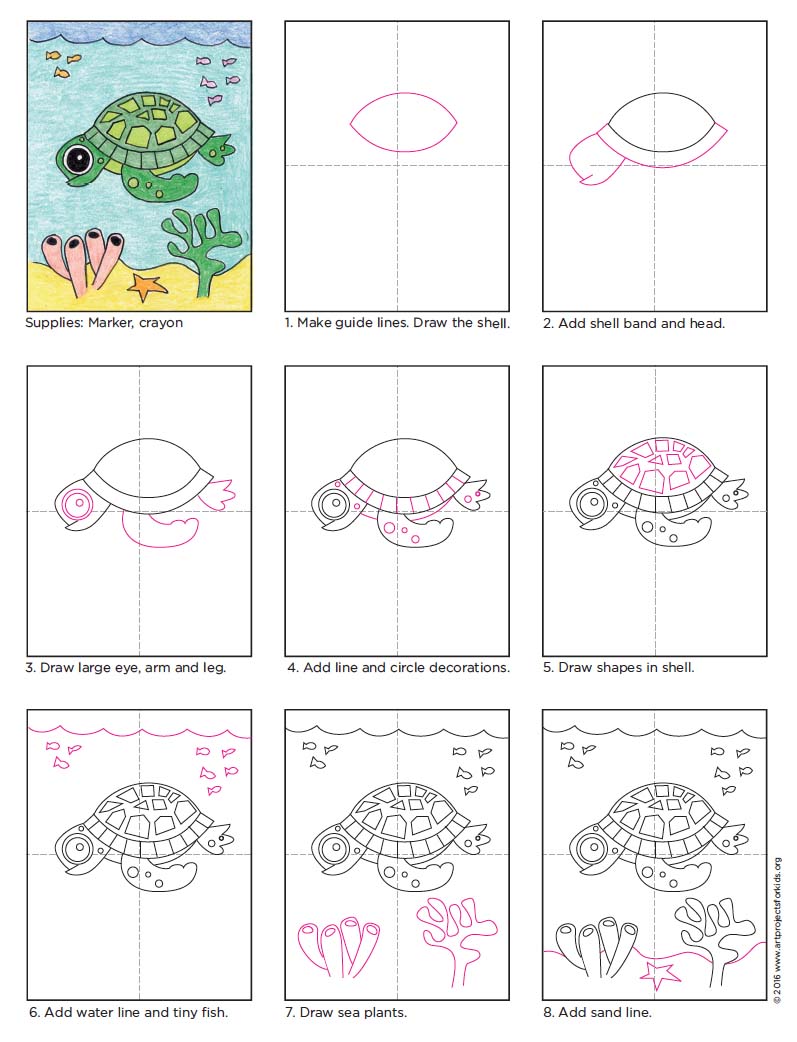 Supplies: Marker, crayon

1. Make guide lines. Draw the shell.

2. Add shell band and head.

3. Draw large eye, arm and leg.

4. Add line and circle decorations.

5. Draw shapes in shell.

6. Add water line and tiny fish.

7. Draw sea plants.

8. Add sand line.

© 2016 www.artprojectsforkids.org