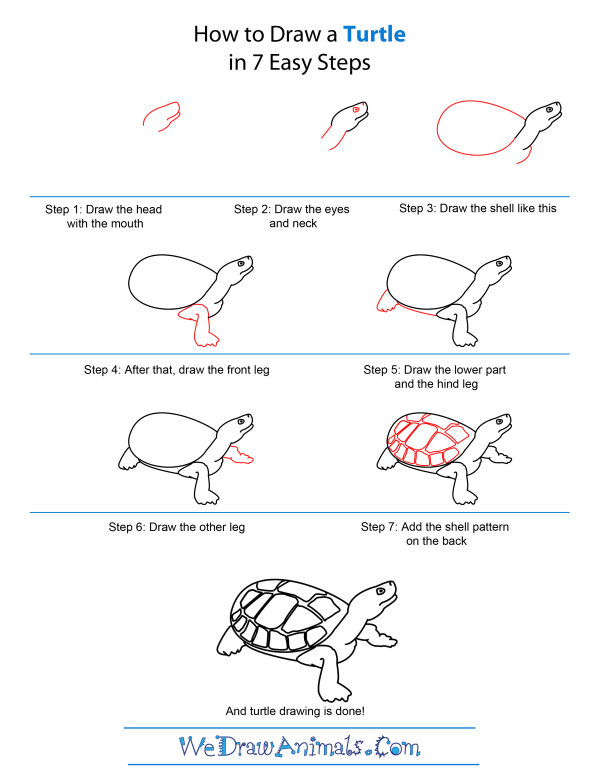 How to Draw a Turtle
in 7 Easy Steps

Step 1: Draw the head with the mouth

Step 2: Draw the eyes and neck

Step 3: Draw the shell like this

Step 4: After that, draw the front leg

Step 5: Draw the lower part and the hind leg

Step 6: Draw the other leg

Step 7: Add the shell pattern on the back

And turtle drawing is done!

WeDrawAnimals.Com