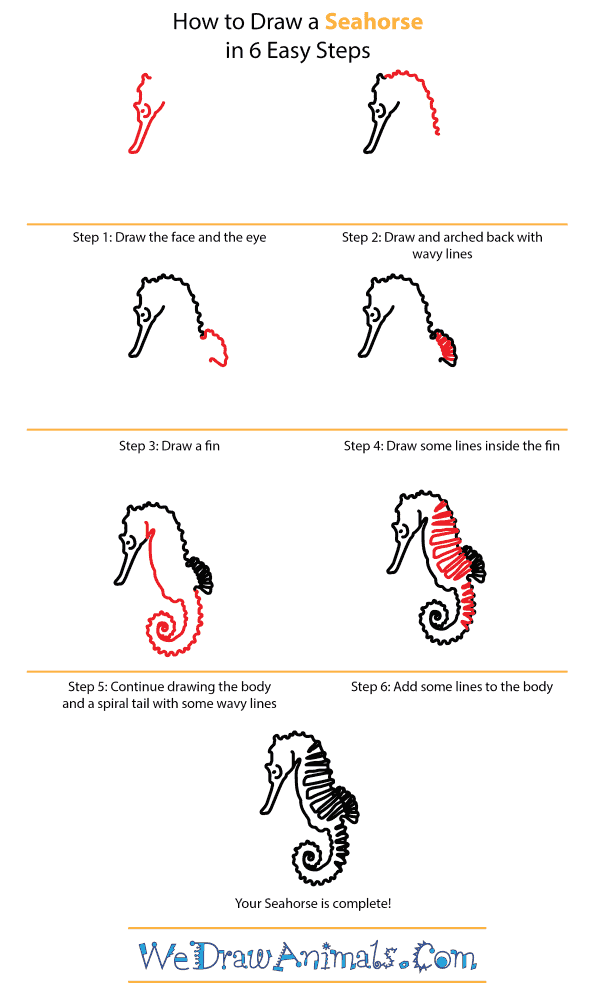 How to Draw a Seahorse
in 6 Easy Steps

Step 1: Draw the face and the eye

Step 2: Draw and arched back with wavy lines

Step 3: Draw a fin

Step 4: Draw some lines inside the fin

Step 5: Continue drawing the body and a spiral tail with some wavy lines

Step 6: Add some lines to the body

Your Seahorse is complete!

WeDrawAnimals.Com