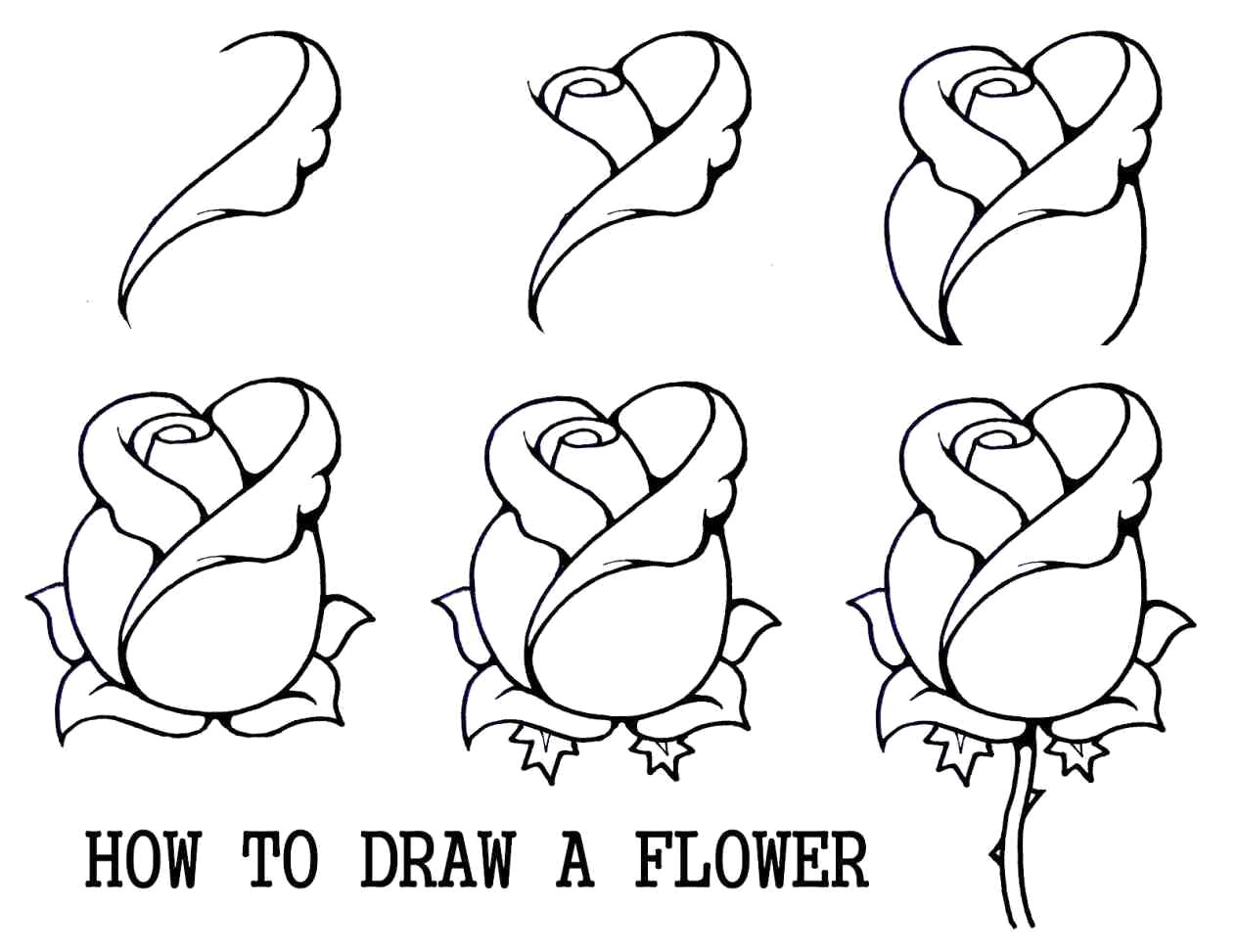 HOW TO DRAW A FLOWER