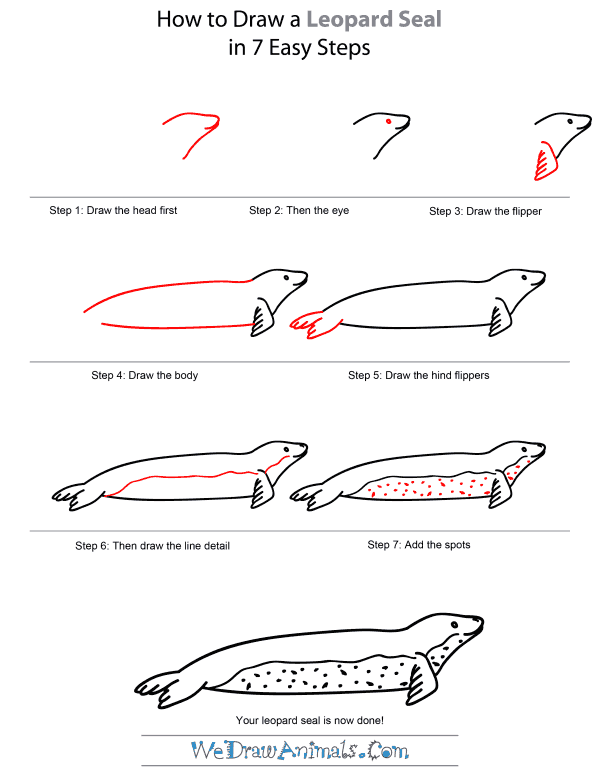 How to Draw a Leopard Seal
in 7 Easy Steps

Step 1: Draw the head first

Step 2: Then the eye

Step 3: Draw the flipper

Step 4: Draw the body

Step 5: Draw the hind flippers

Step 6: Then draw the line detail

Step 7: Add the spots

Your leopard seal is now done!

WeDrawAnimals.Com