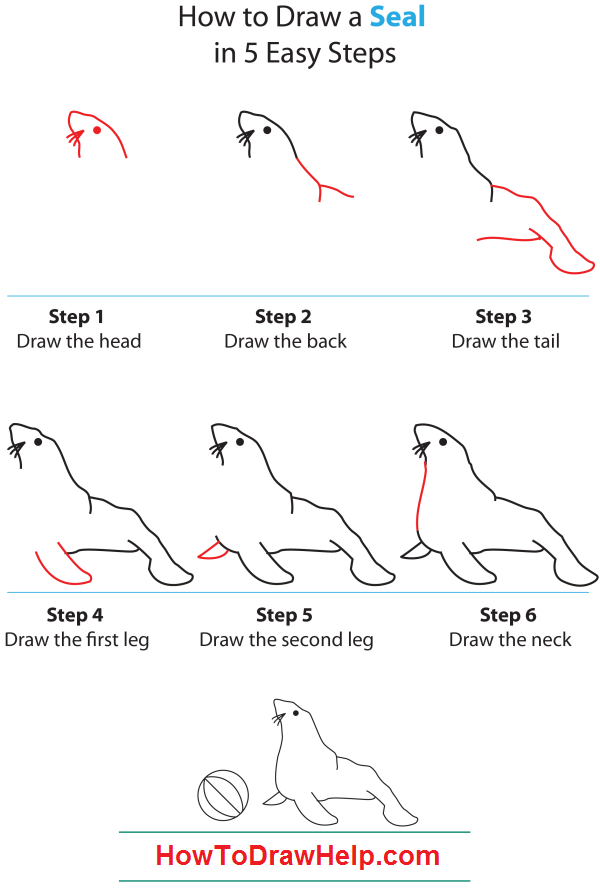 How to Draw a Seal
in 5 Easy Steps

Step 1
Draw the head

Step 2
Draw the back

Step 3
Draw the tail

Step 4
Draw the first leg

Step 5
Draw the second leg

Step 6
Draw the neck

HowToDrawHelp.com