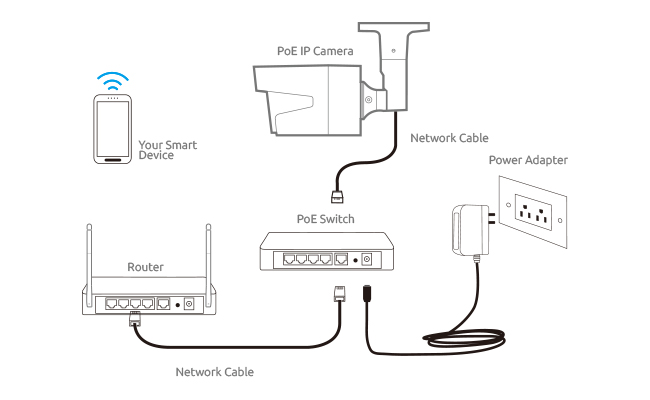 PoE IP Camera

Your Smart Device

Network Cable

Power Adapter

PoE Switch

Router

Network Cable