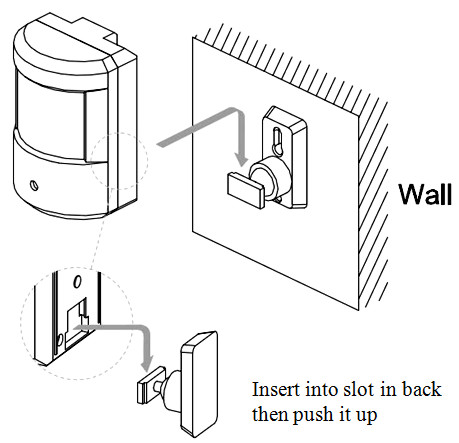 Wall

Insert into slot in back then push it up