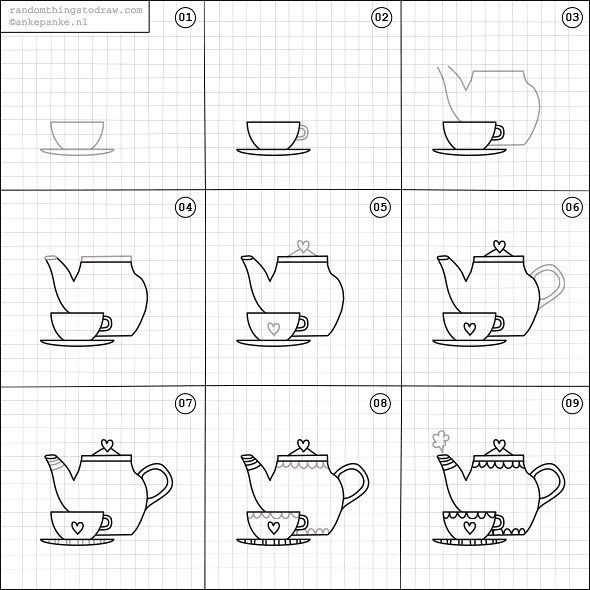 randomthingstodraw.com
©ankepanke.nl

01

02

03

04

05

06

07

08

09