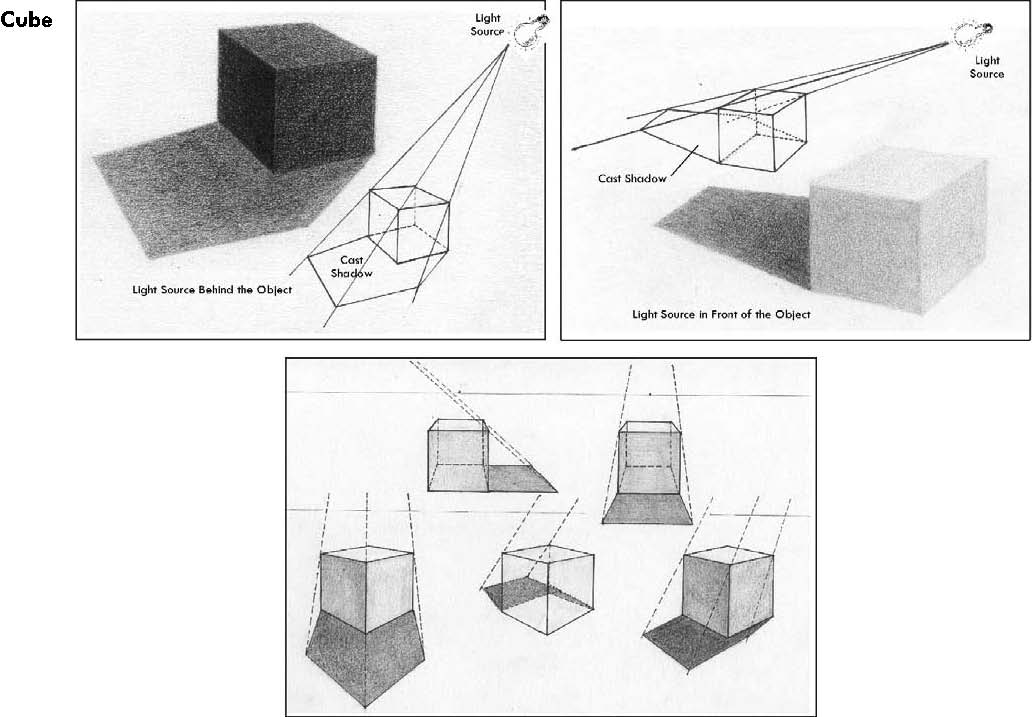 Cube

Light Source

Cast Shadow

Light Source Behind the Object

Light Source

Cast Shadow

Light Source in Front of the Object