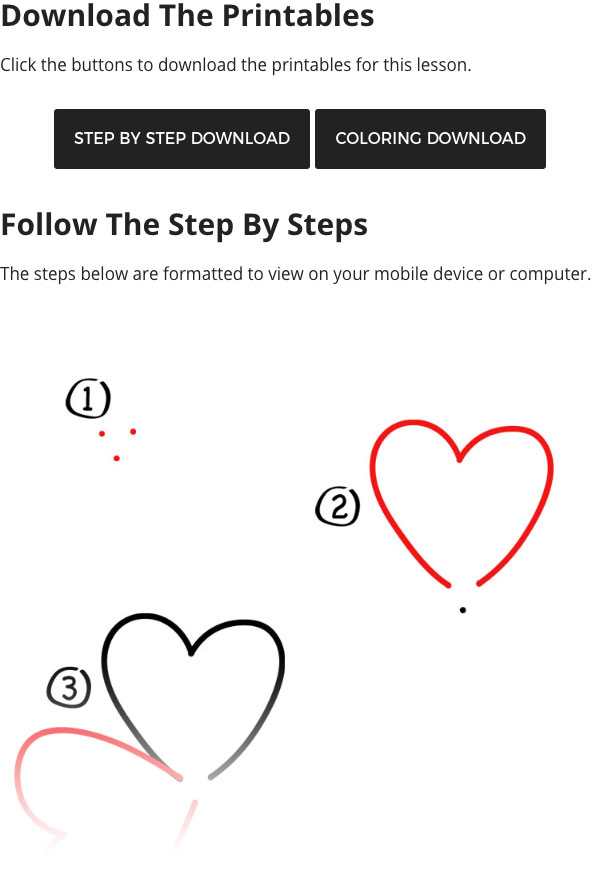 Download The Printables

Click the buttons to download the printables for this lesson.

STEP BY STEP DOWNLOAD

COLORING DOWNLOAD

Follow The Step By Steps

The steps below are formatted to view on your mobile device or computer.

1

2

3