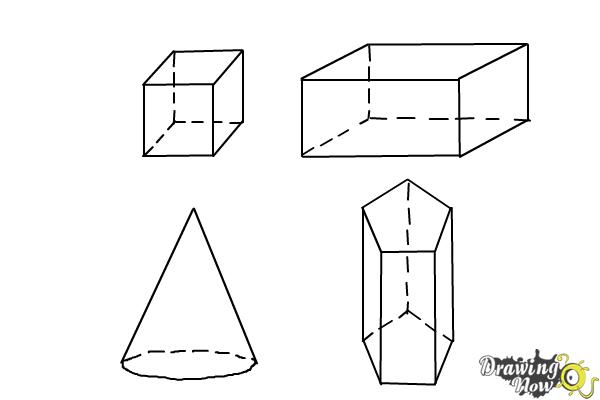 Drawing Now