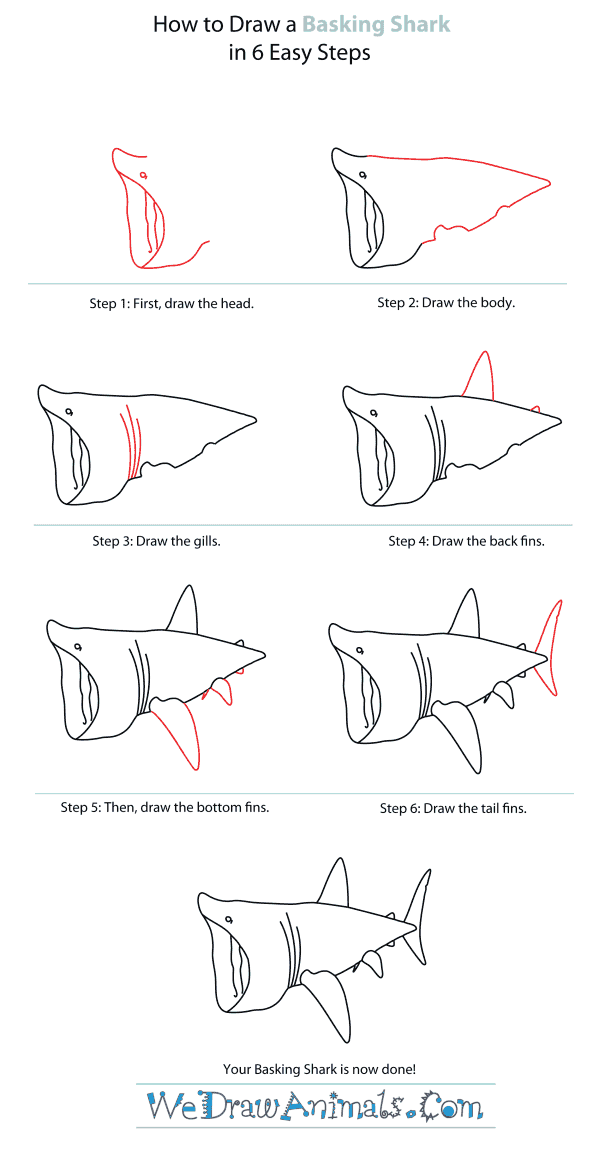 How to Draw a Basking Shark
in 6 Easy Steps

Step 1: First, draw the head.

Step 2: Draw the body.

Step 3: Draw the gills.

Step 4: Draw the back fins.

Step 5: Then, draw the bottom fins.

Step 6: Draw the tail fins.

Your Basking Shark is now done!

WeDrawAnimals.Com