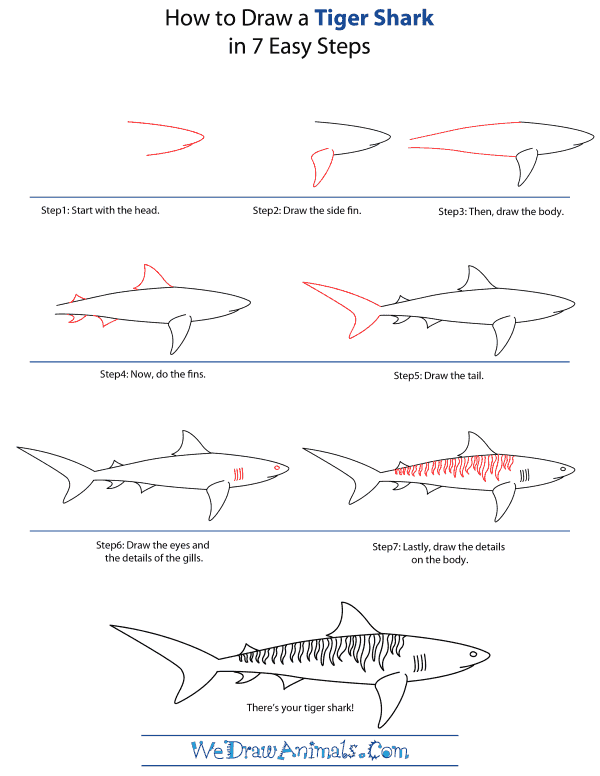 How to Draw a Tiger Shark
in 7 Easy Steps

Step1: Start with the head.

Step2: Draw the side fin.

Step3: Then, draw the body.

Step4: Now, do the fins.

Step5: Draw the tail.

Step6: Draw the eyes and the details of the gills.

Step7: Lastly, draw the details on the body.

There's your tiger shark!

WeDrawAnimals.Com