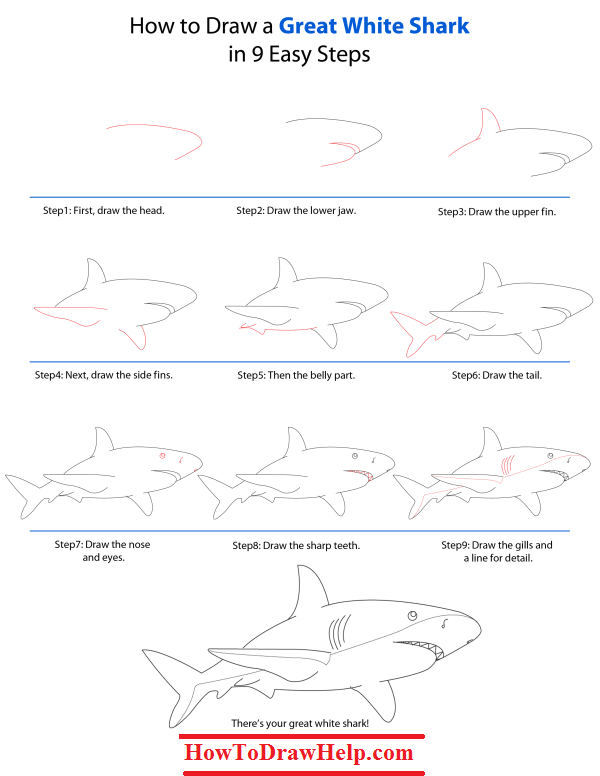 How to Draw a Great White Shark in 9 Easy Steps

Step1: First, draw the head.

Step2: Draw the lower jaw.

Step3: Draw the upper fin.

Step4: Next, draw the side fins.

Step5: Then the belly part.

Step6: Draw the tail.

Step7: Draw the nose and eyes.

Step8: Draw the sharp teeth.

Step9: Draw the gills and a line for detail.

There's your great white shark!

HowToDrawHelp.com