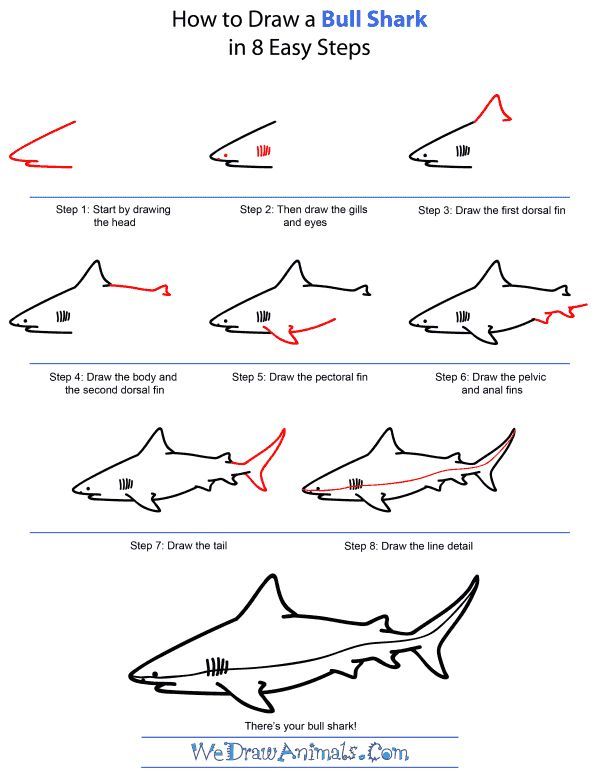 How to Draw a Bull Shark
in 8 Easy Steps

Step 1: Start by drawing the head

Step 2: Then draw the gills and eyes

Step 3: Draw the first dorsal fin

Step 4: Draw the body and the second dorsal fin

Step 5: Draw the pectoral fin

Step 6: Draw the pelvic and anal fins

Step 7: Draw the tail

Step 8: Draw the line detail

There's your bull shark!

WeDrawAnimals.Com